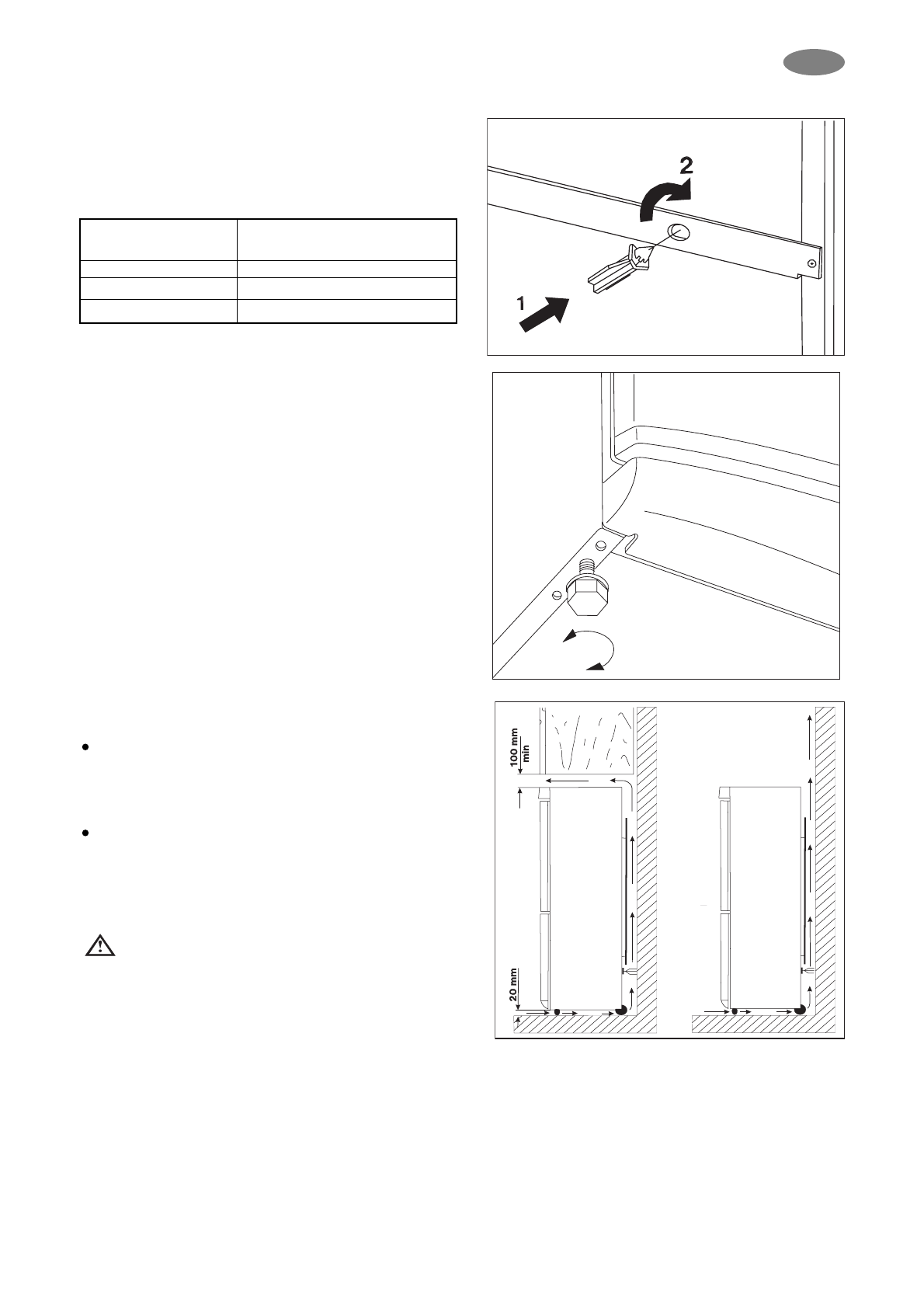 2

1

100 mm min

20 mm