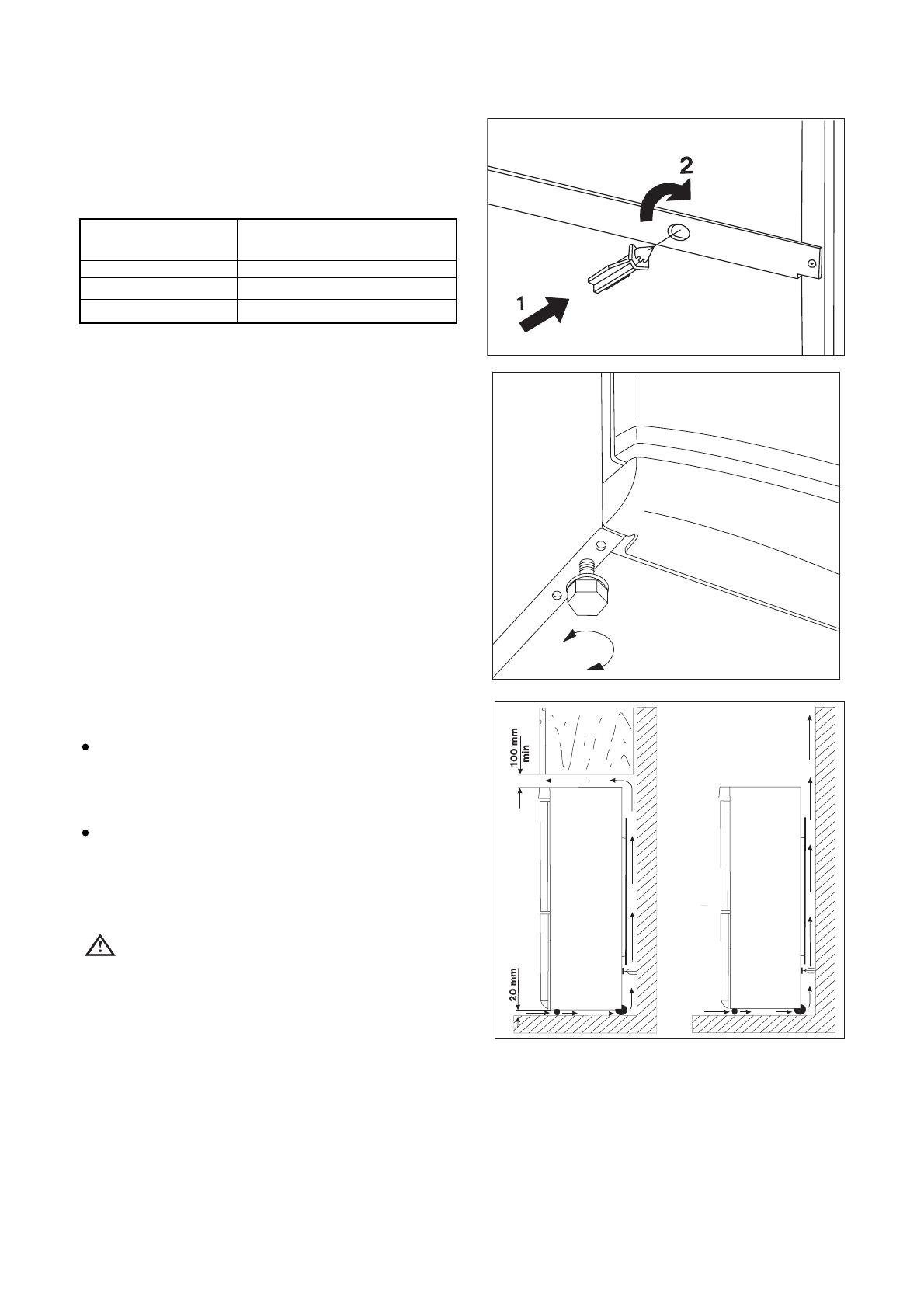 2

1

100 mm min

20 mm