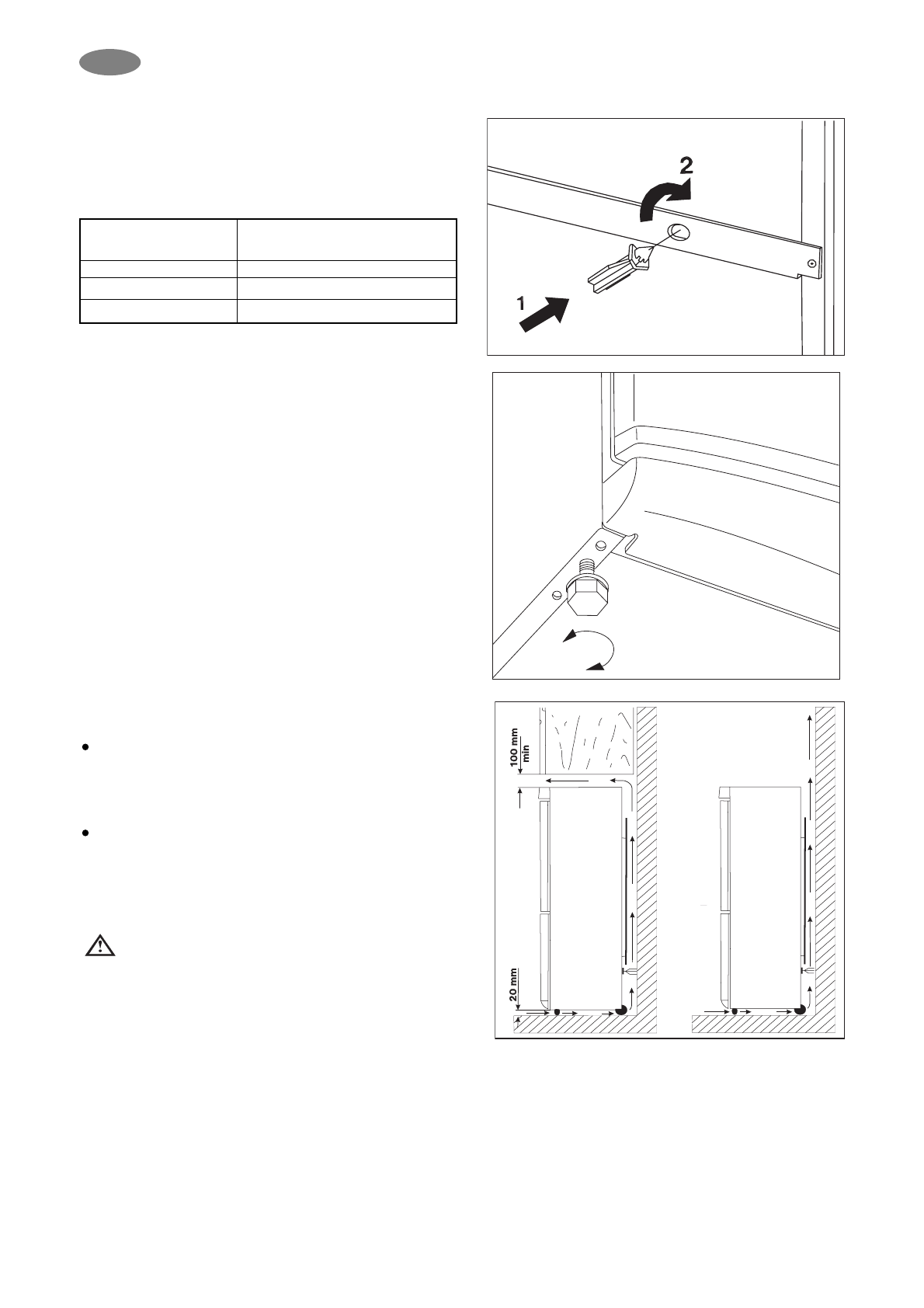 2

1

100 mm
min

20 mm