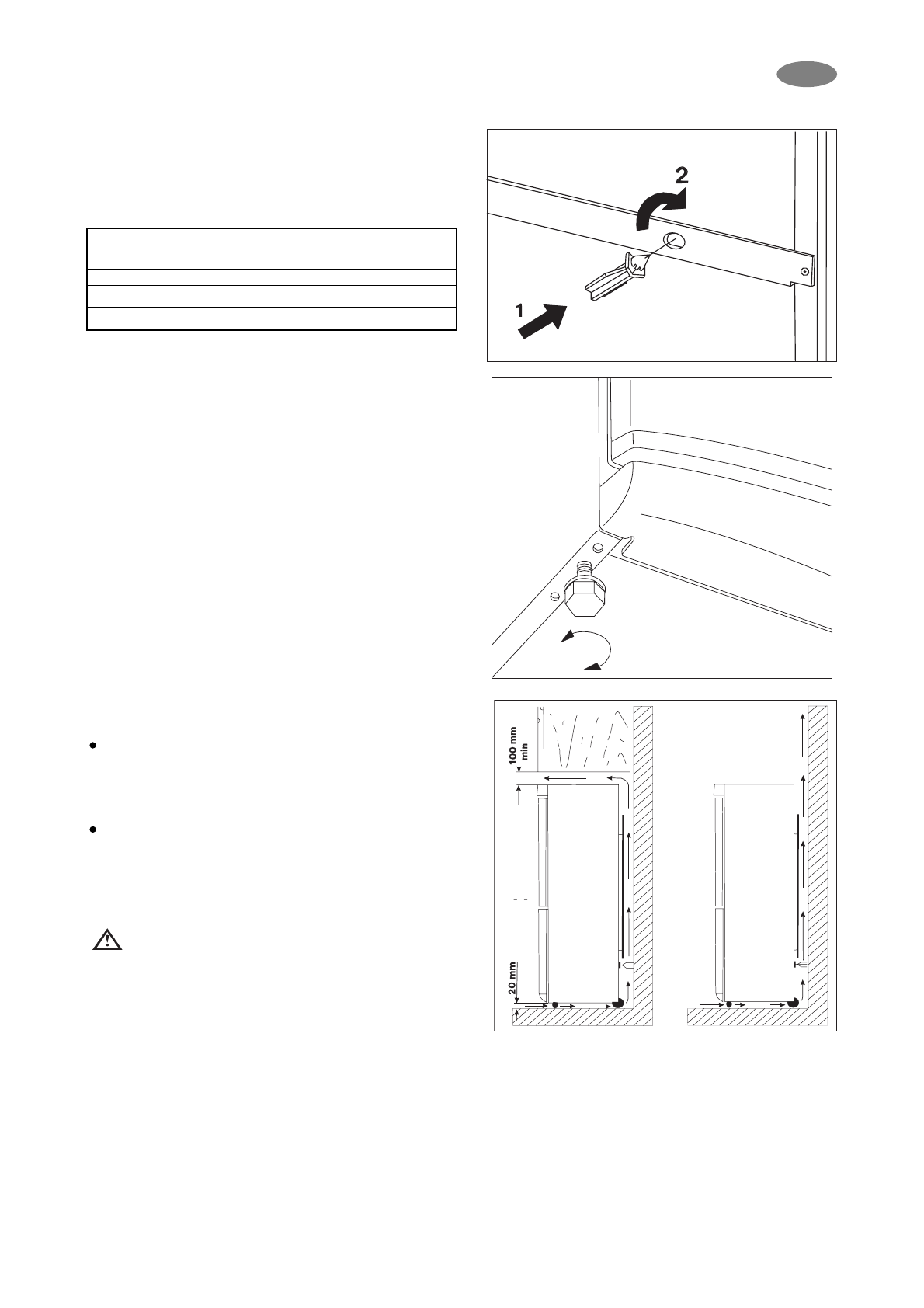 2

1

100 mm min

20 mm