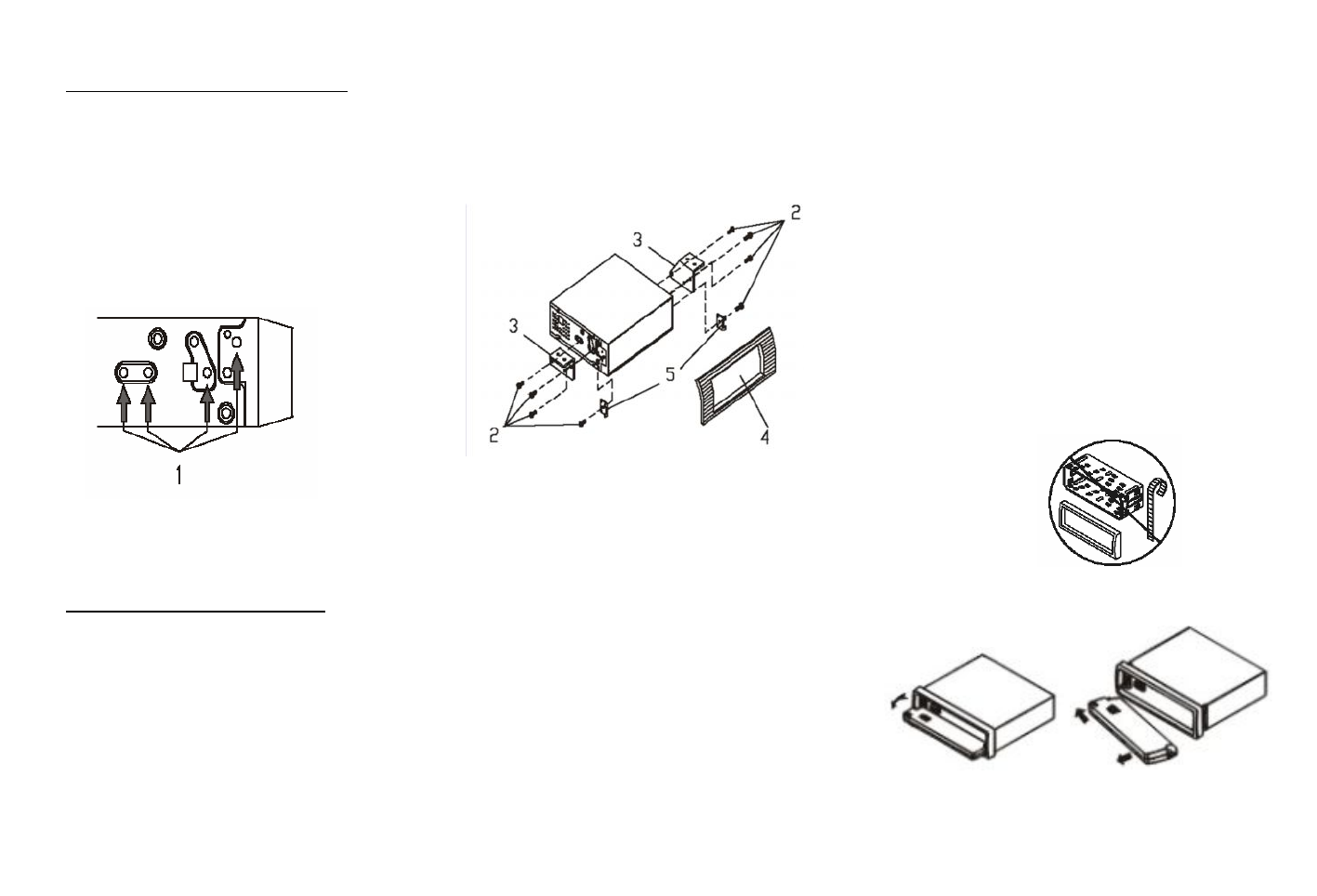 1

3

2

3

5

2

4