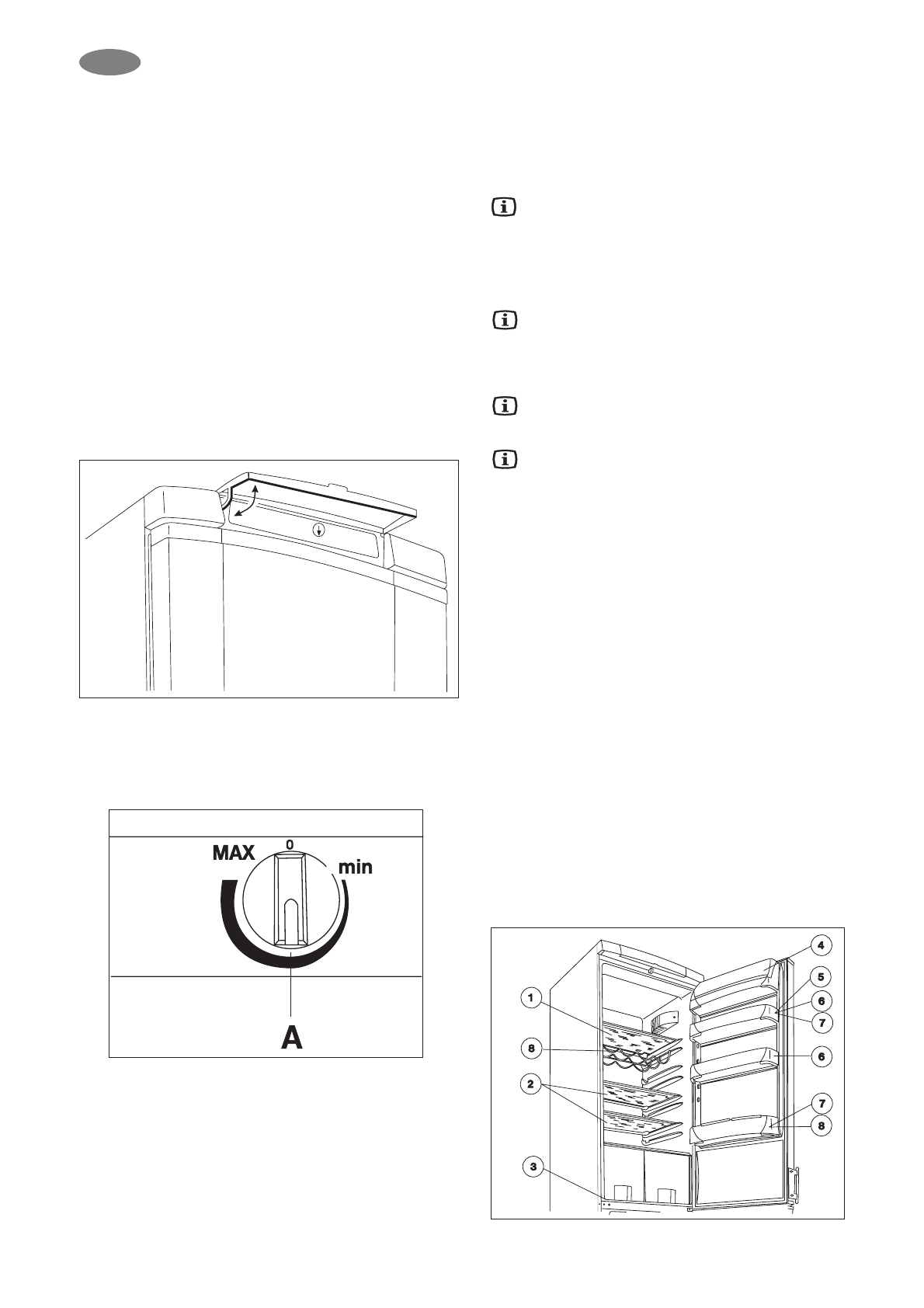 MAX
0
min
A

1
8
2
3
4
5
6
7
6
7
8