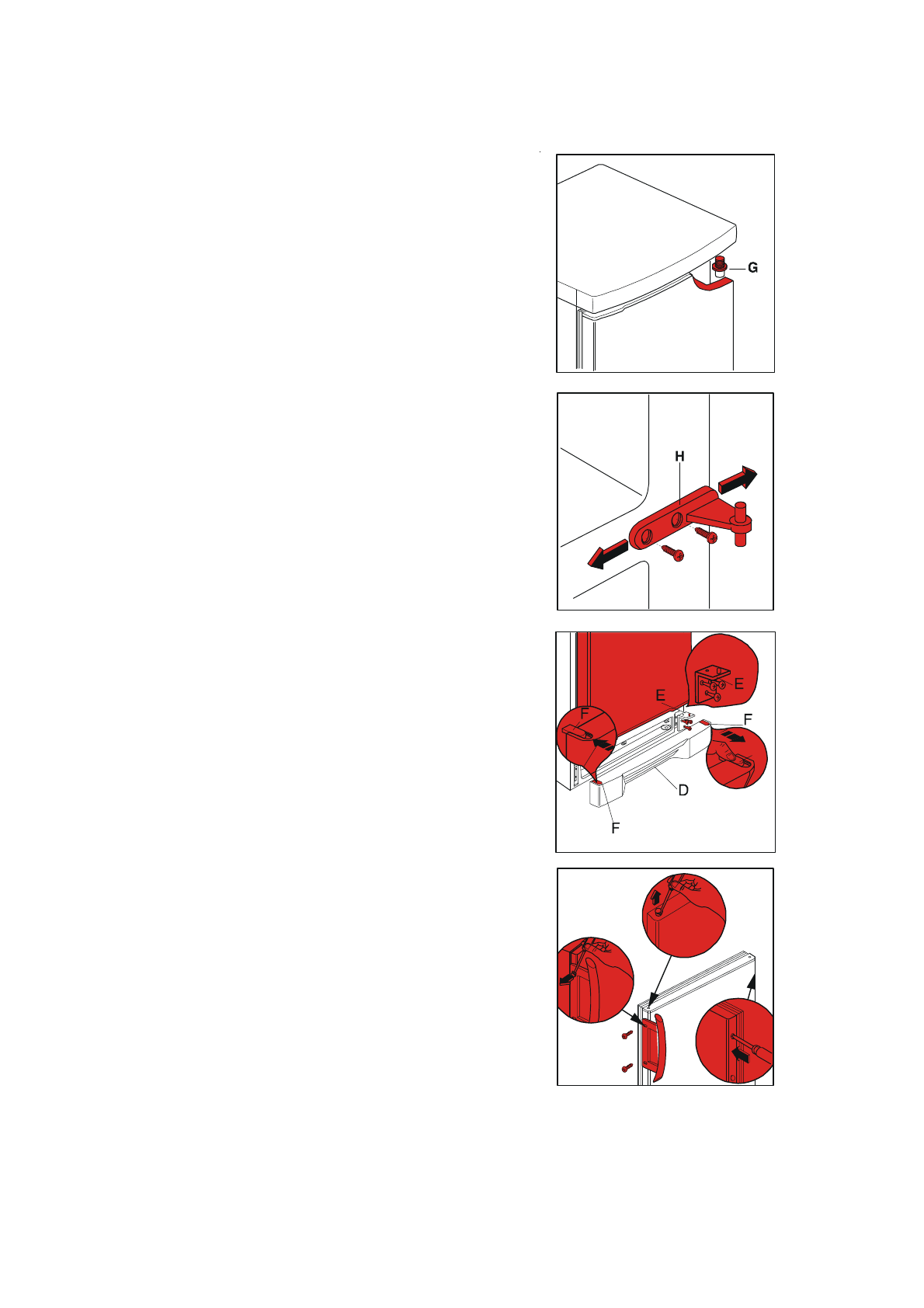 G

H

E
E
F
F
D
F