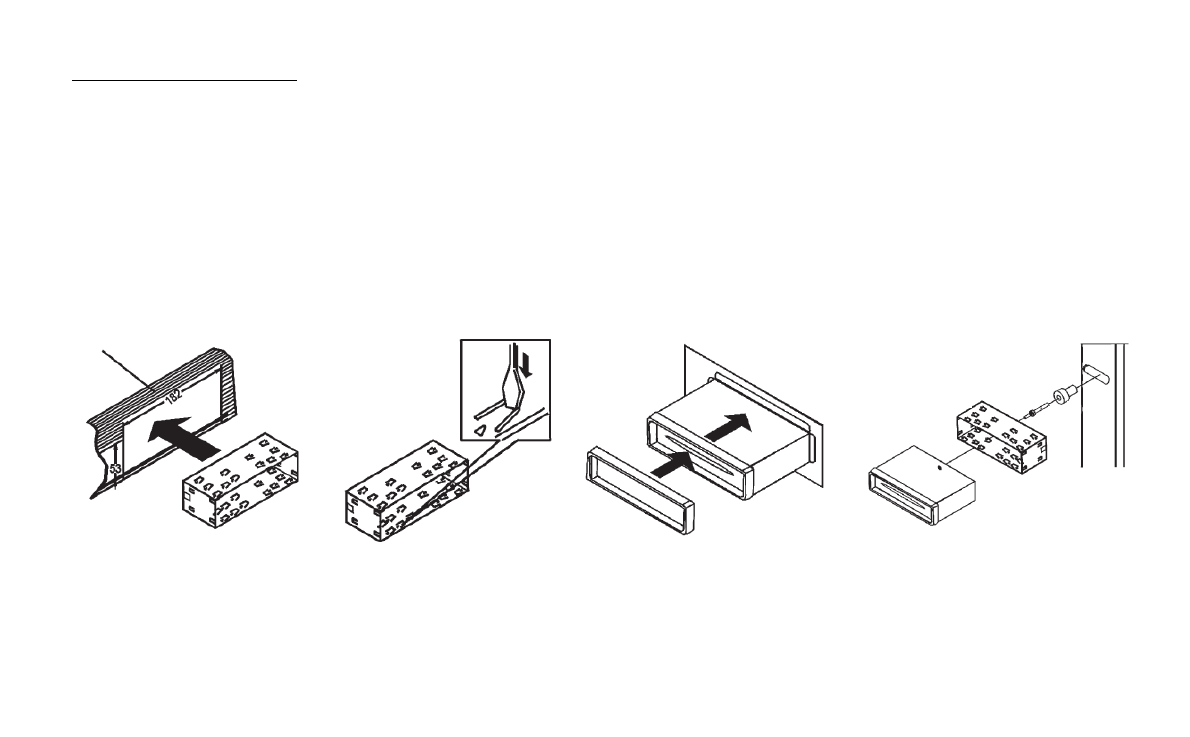 182

53