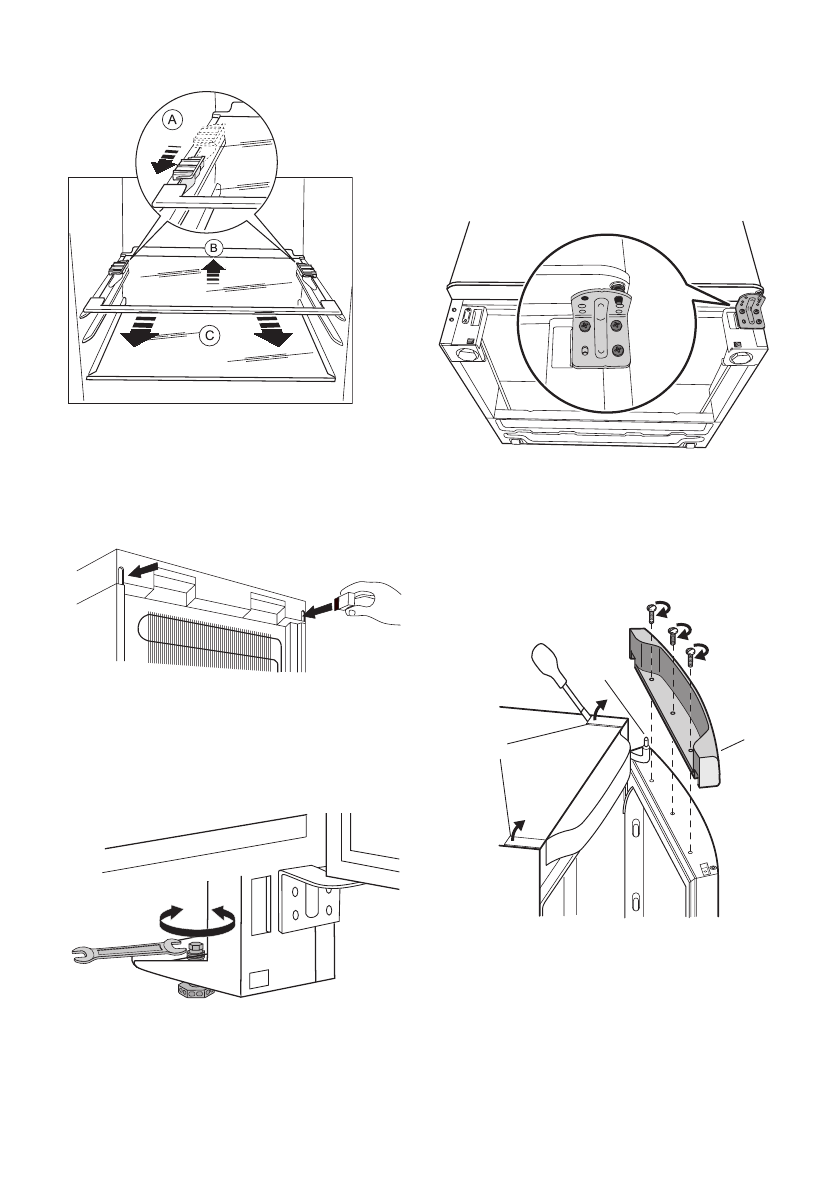 A

B

C