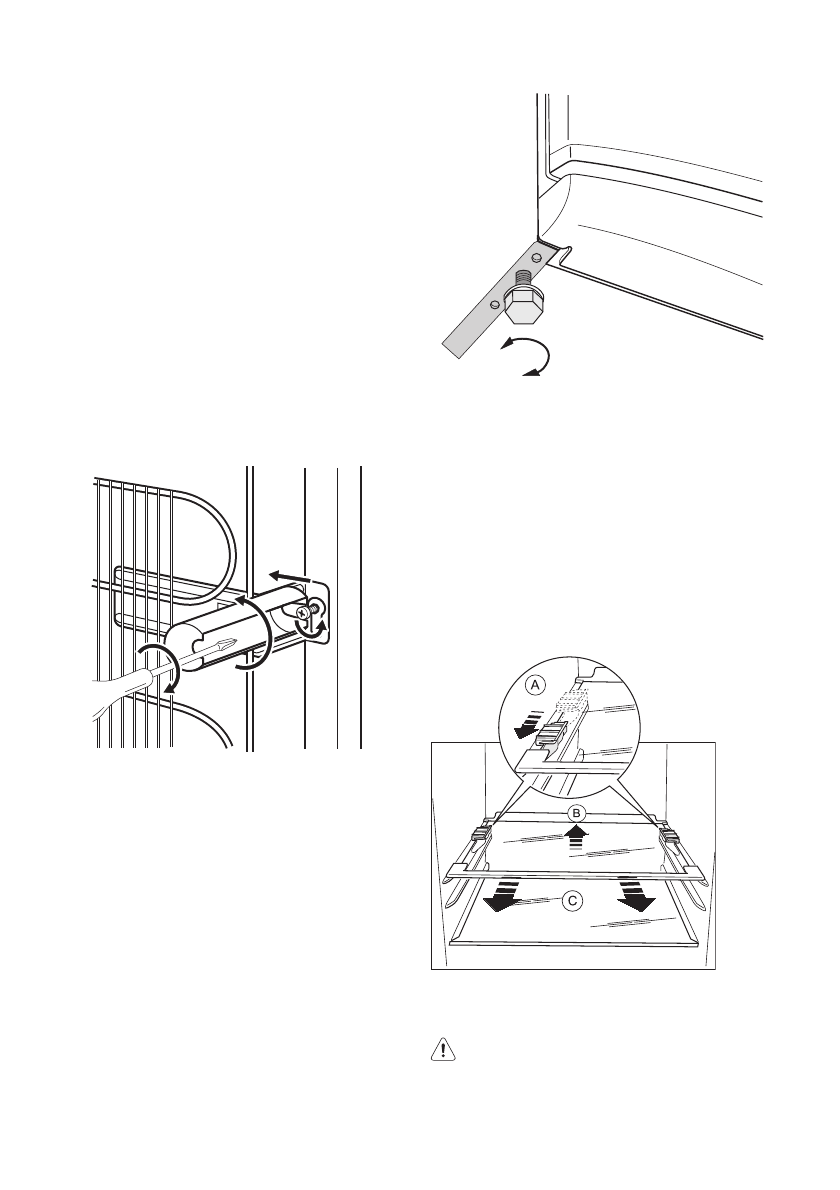 A

B

C