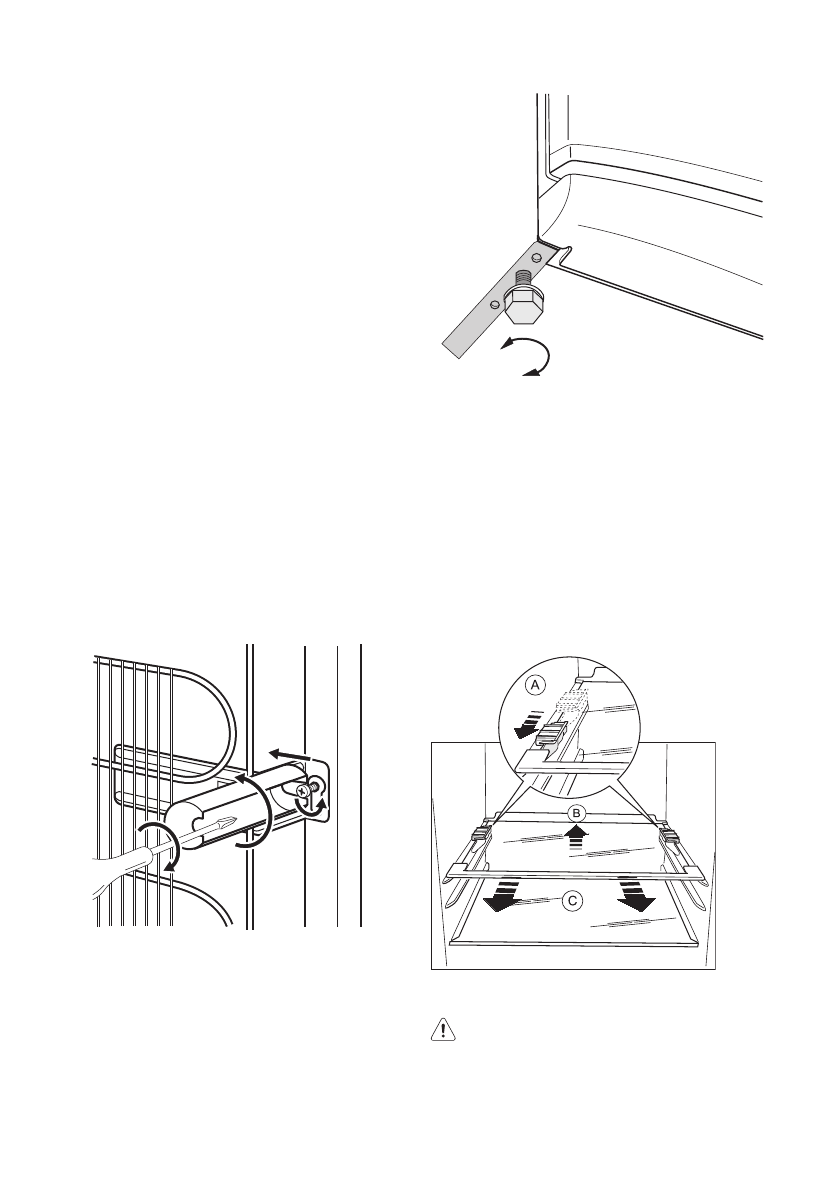 A

B

C