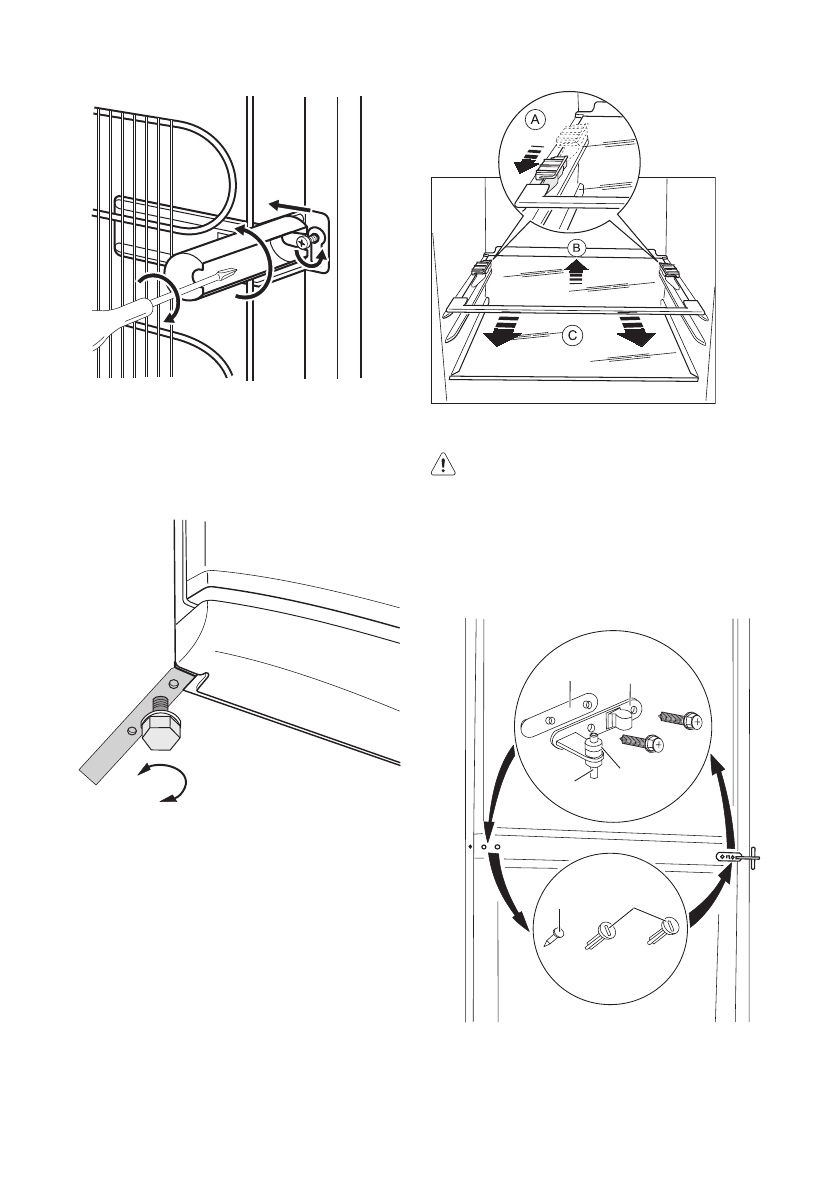 A

B

C