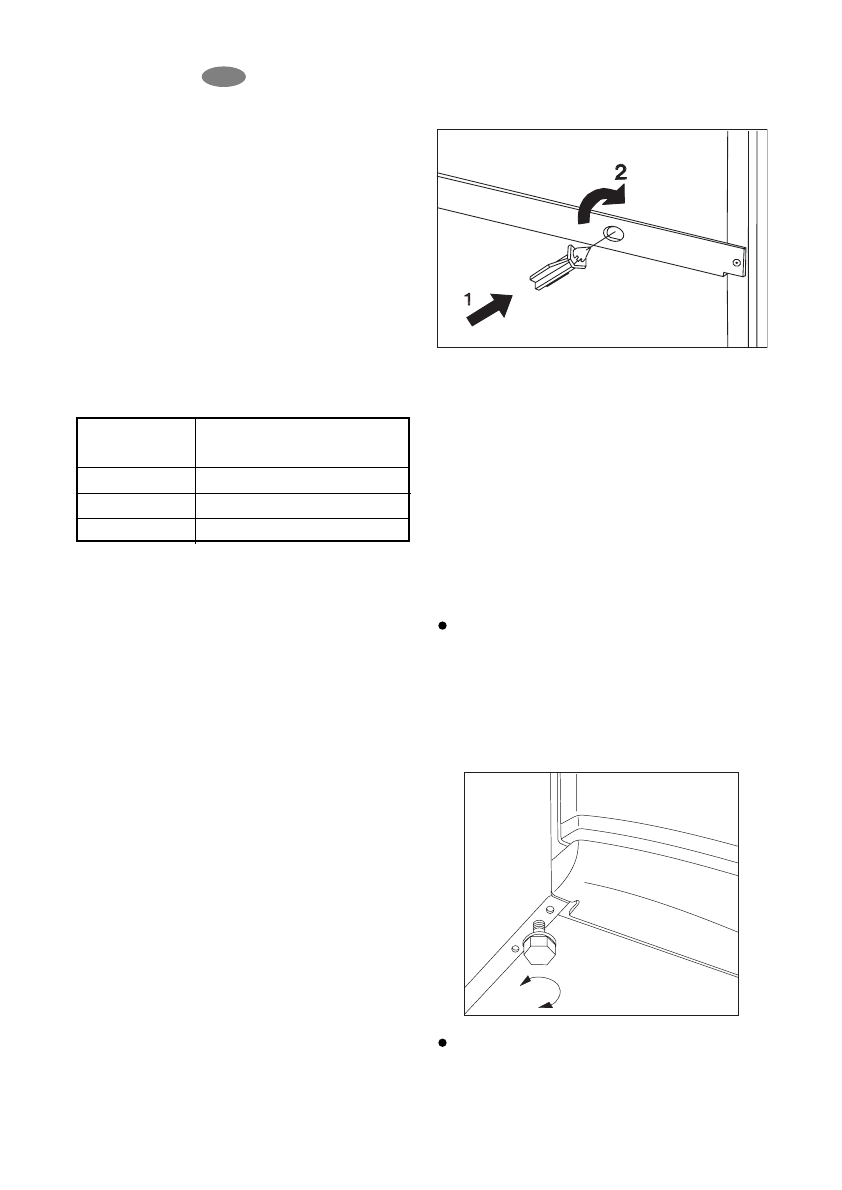 2

1