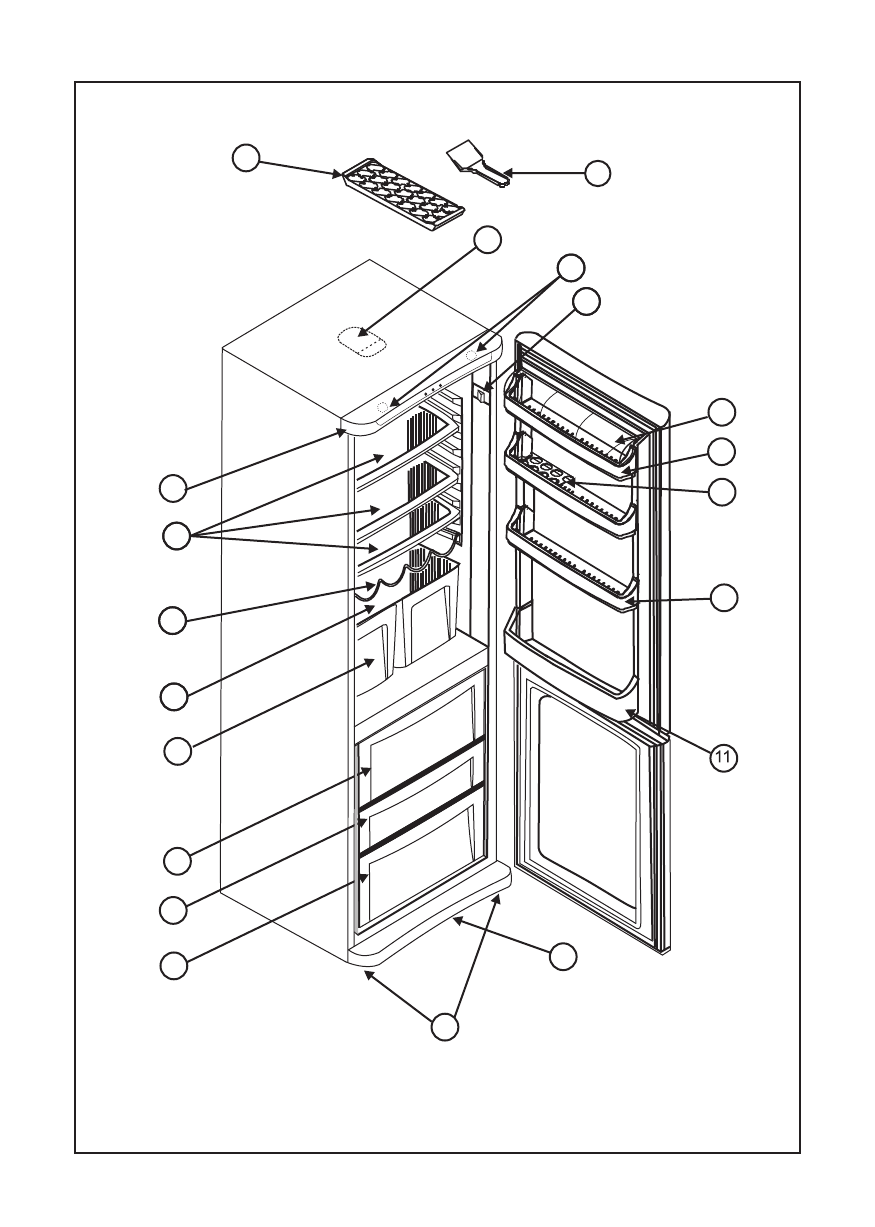 11