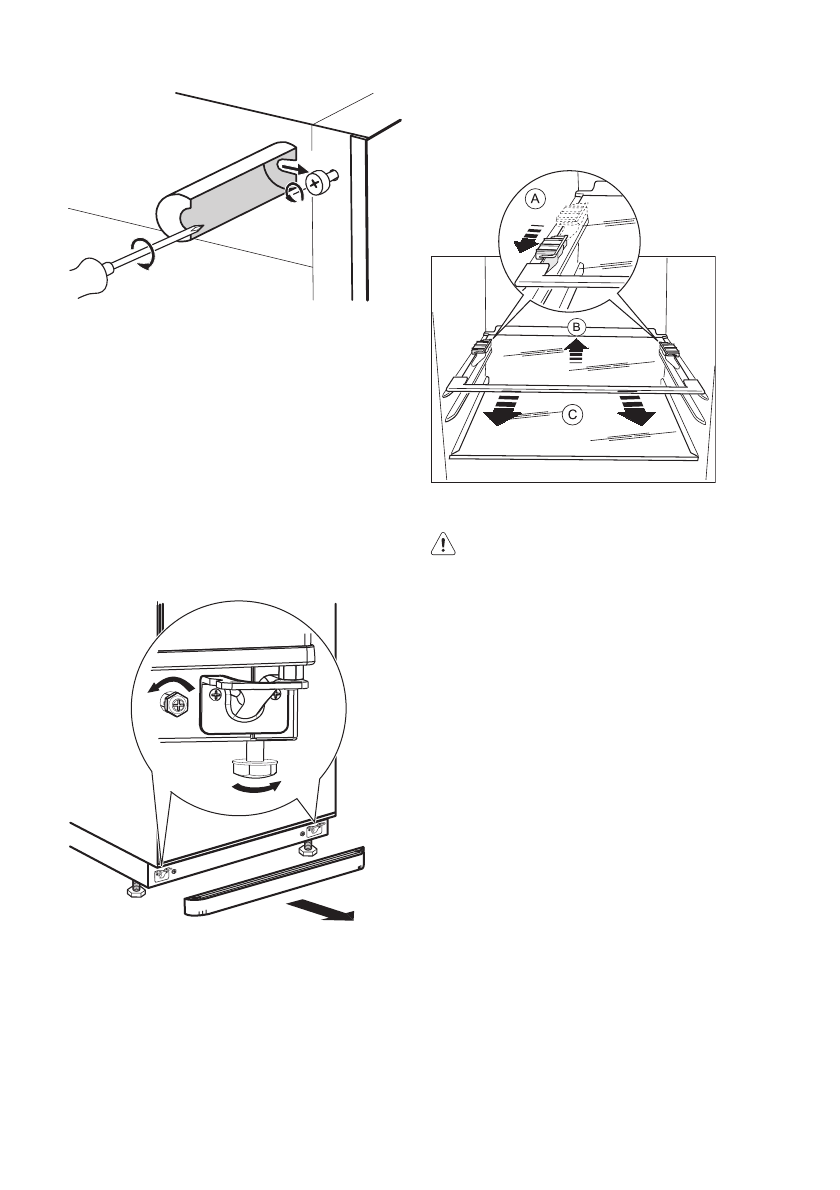 A

B

C