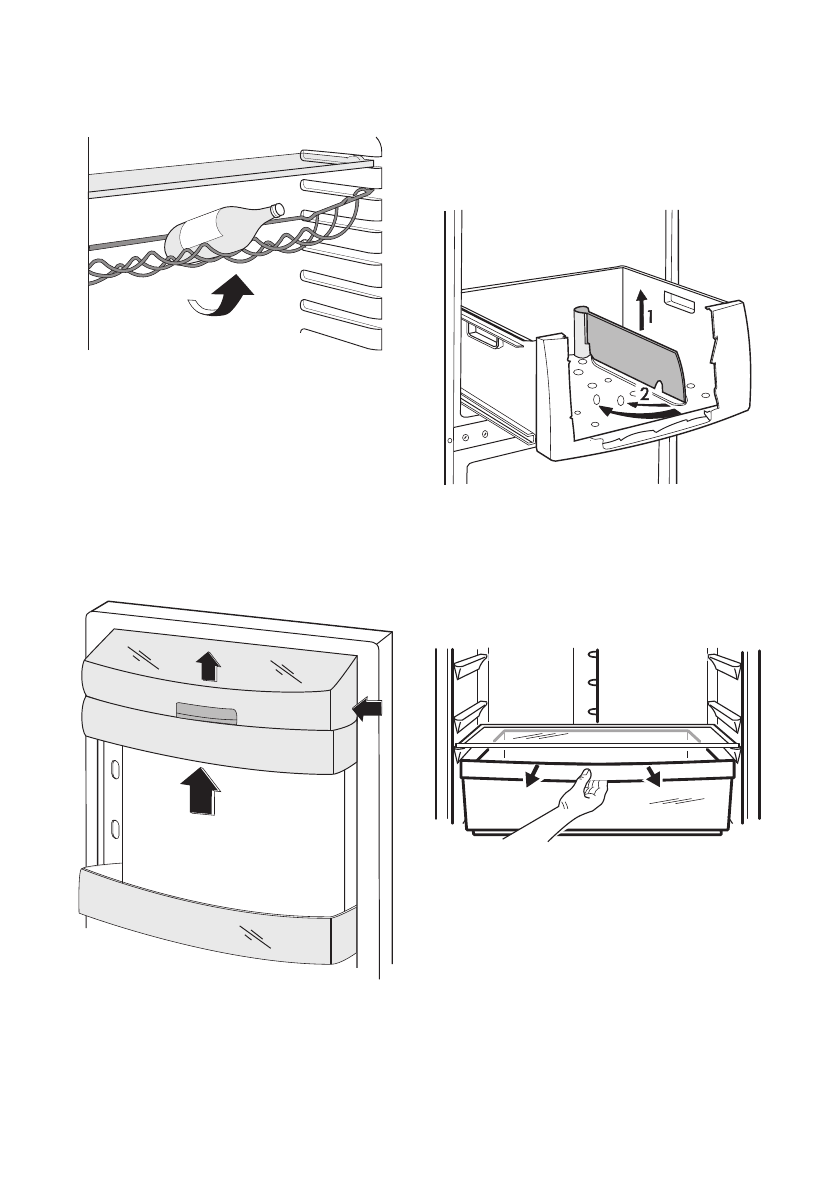 1

2