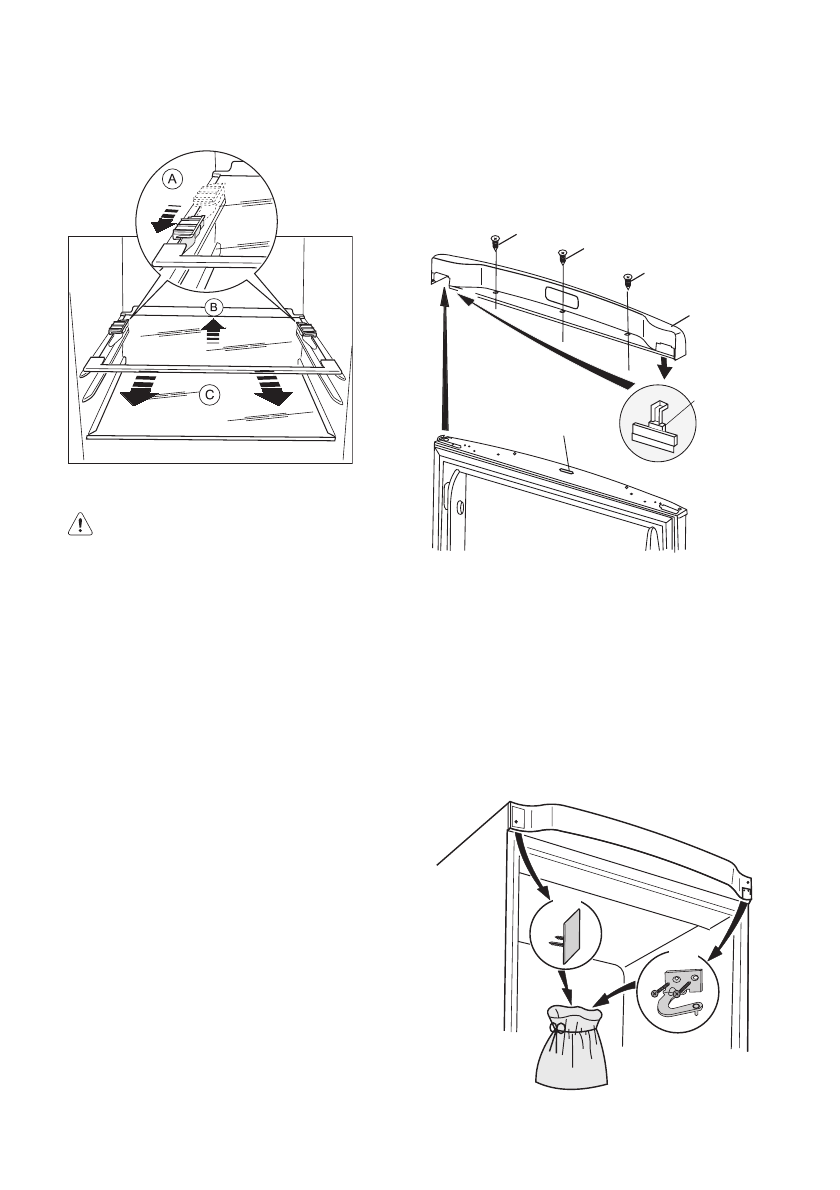 A

B

C