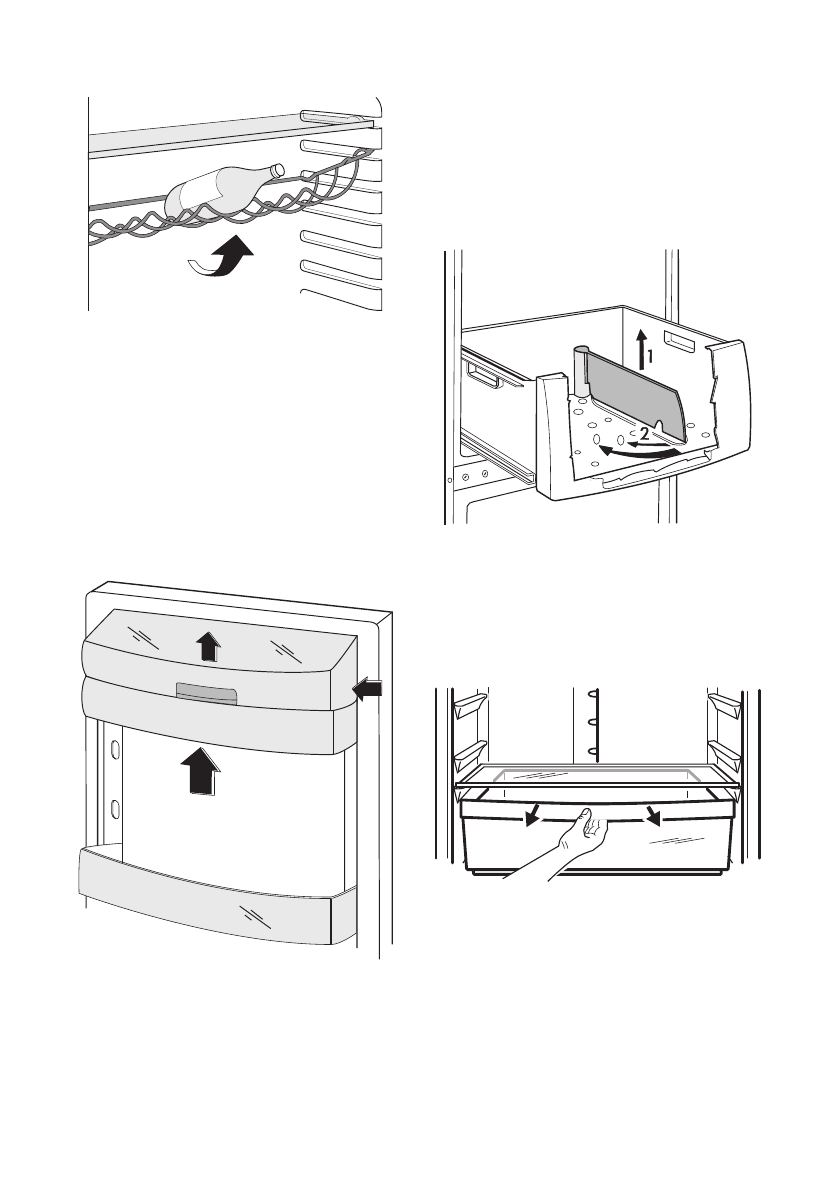 1

2