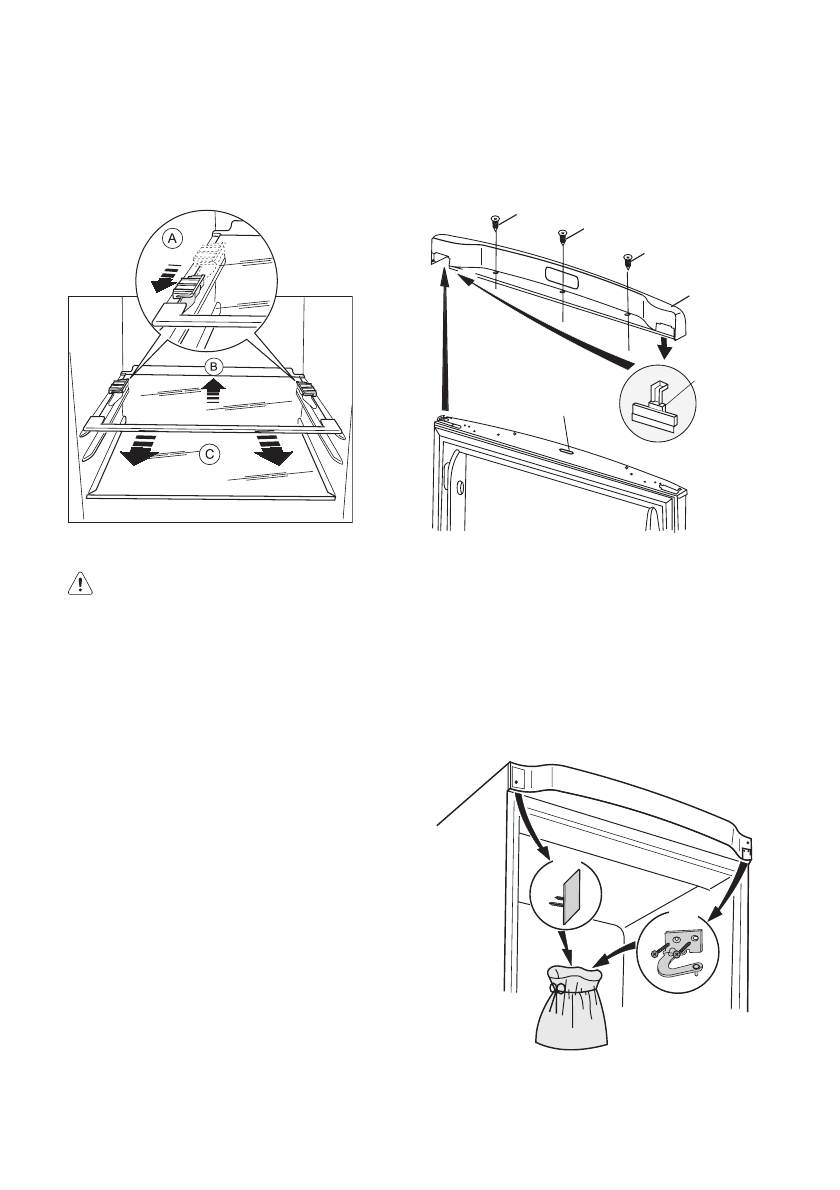 A
B
C