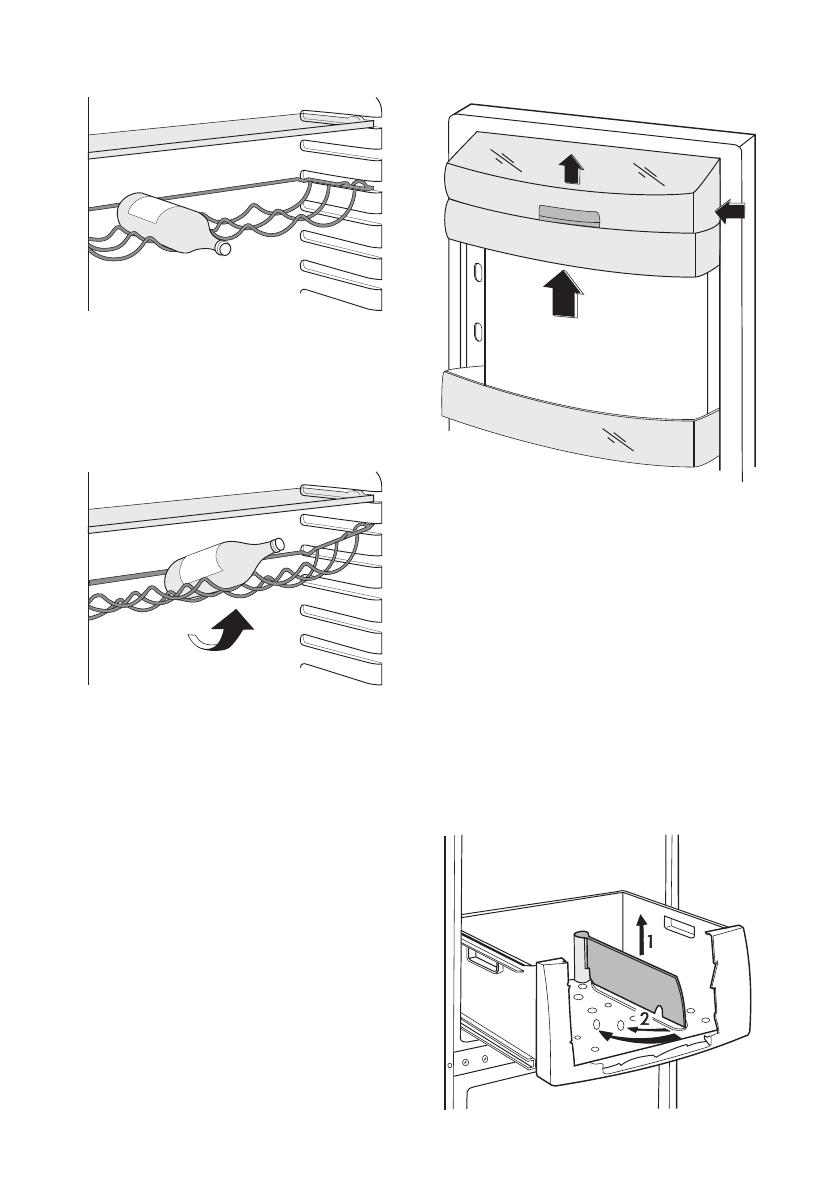 1

2