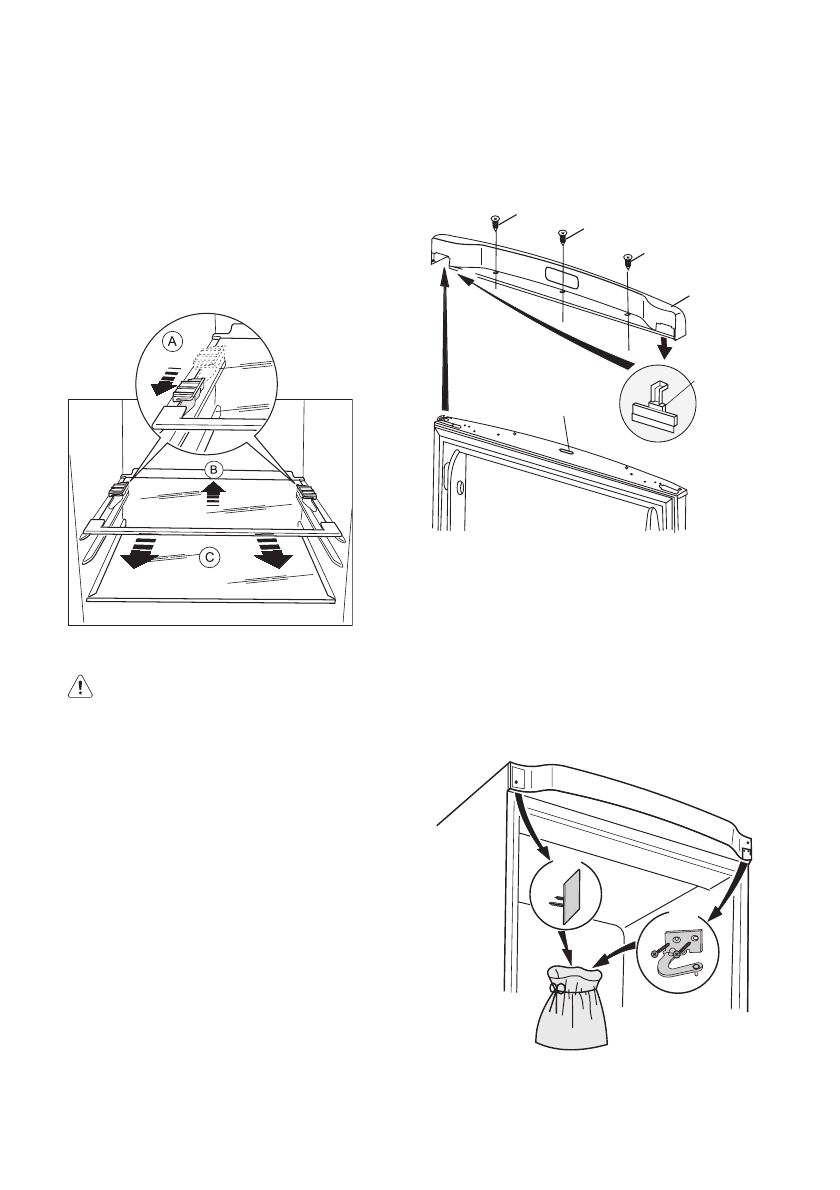 A

B

C