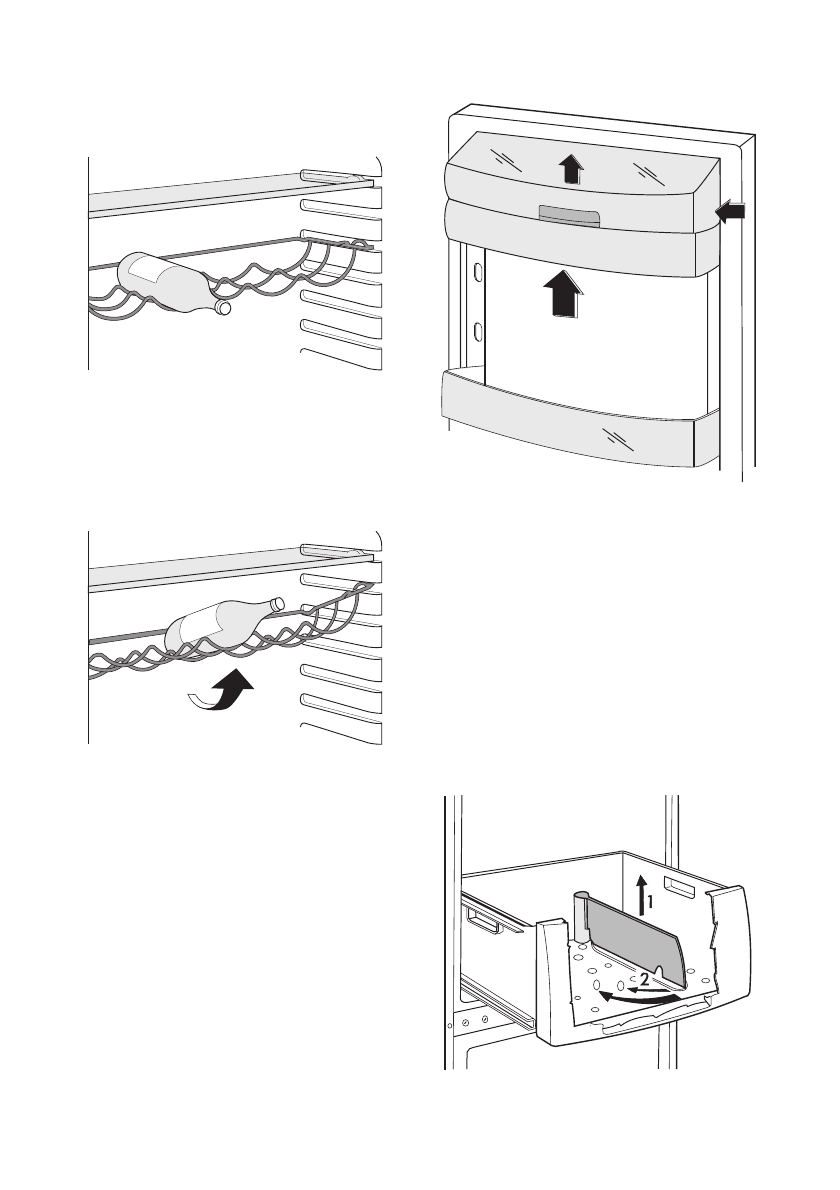 1

2