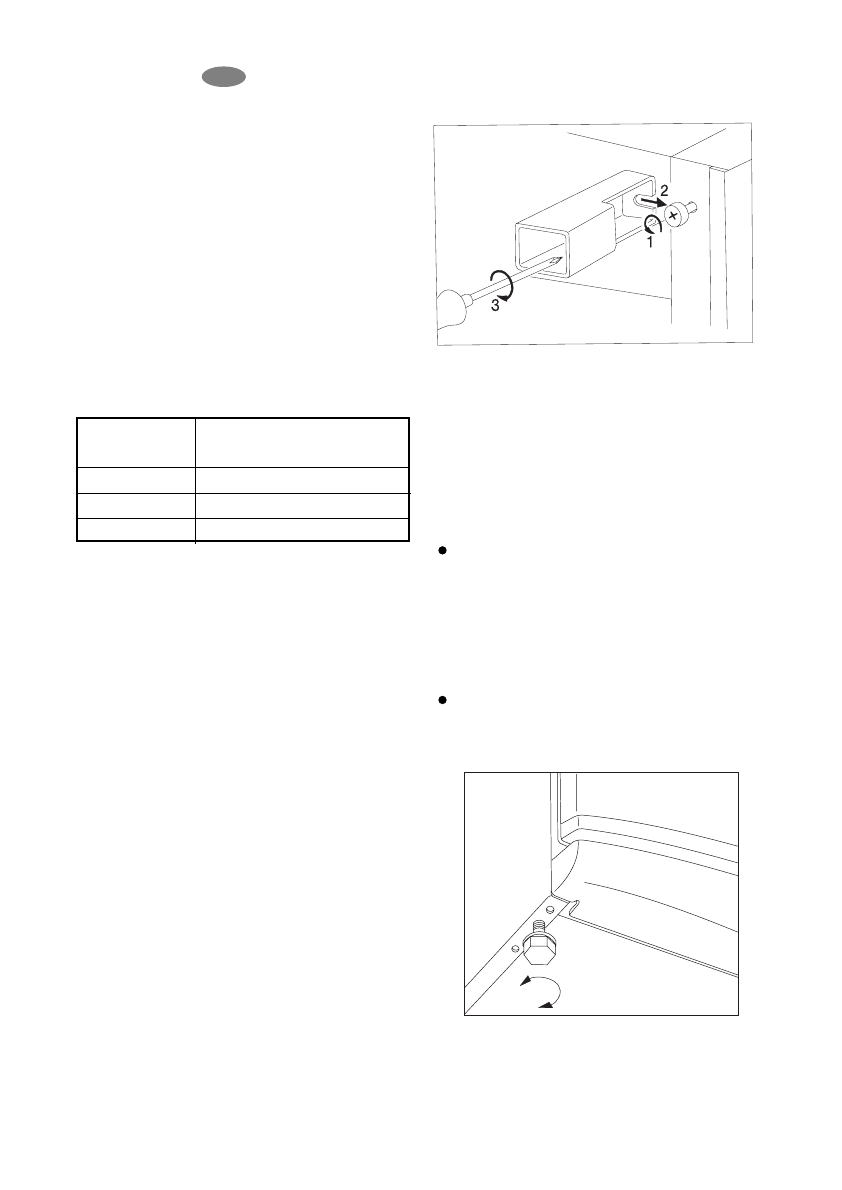 2

1

3