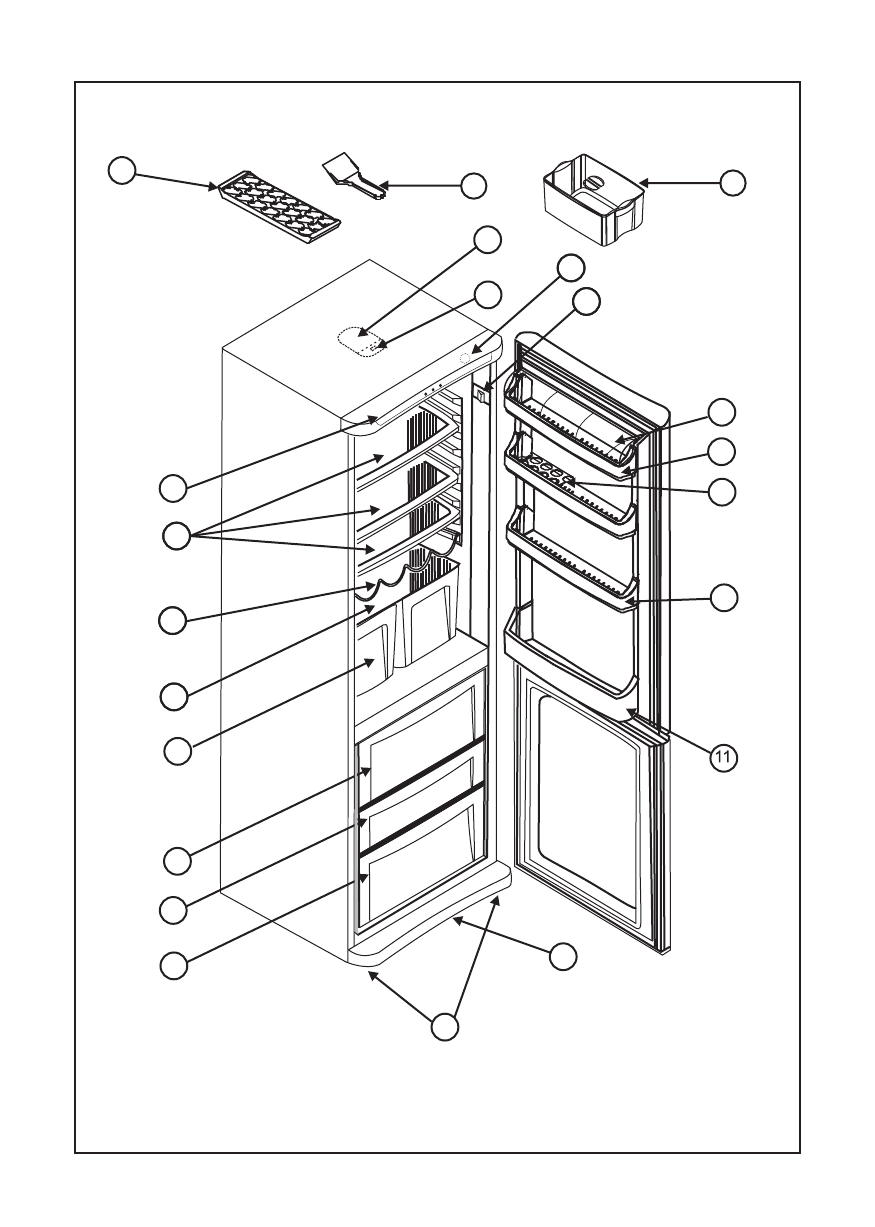 11