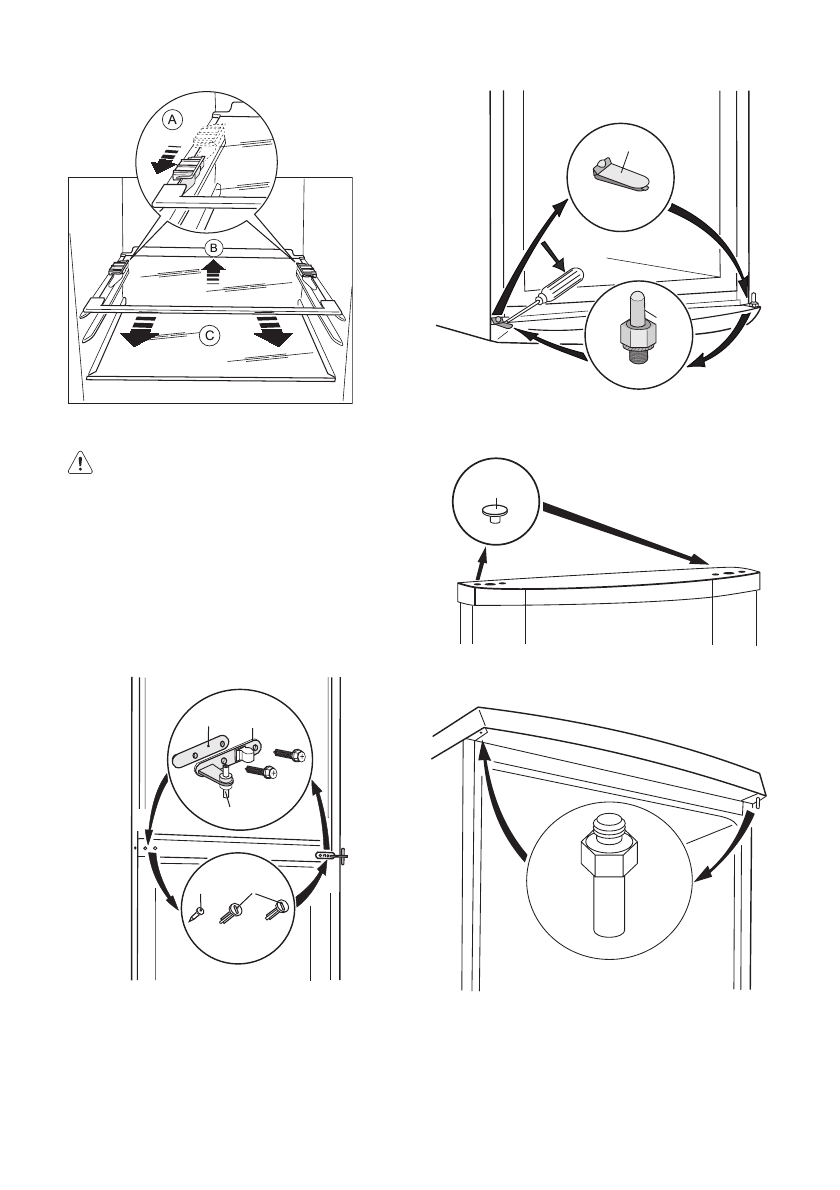 A

B

C