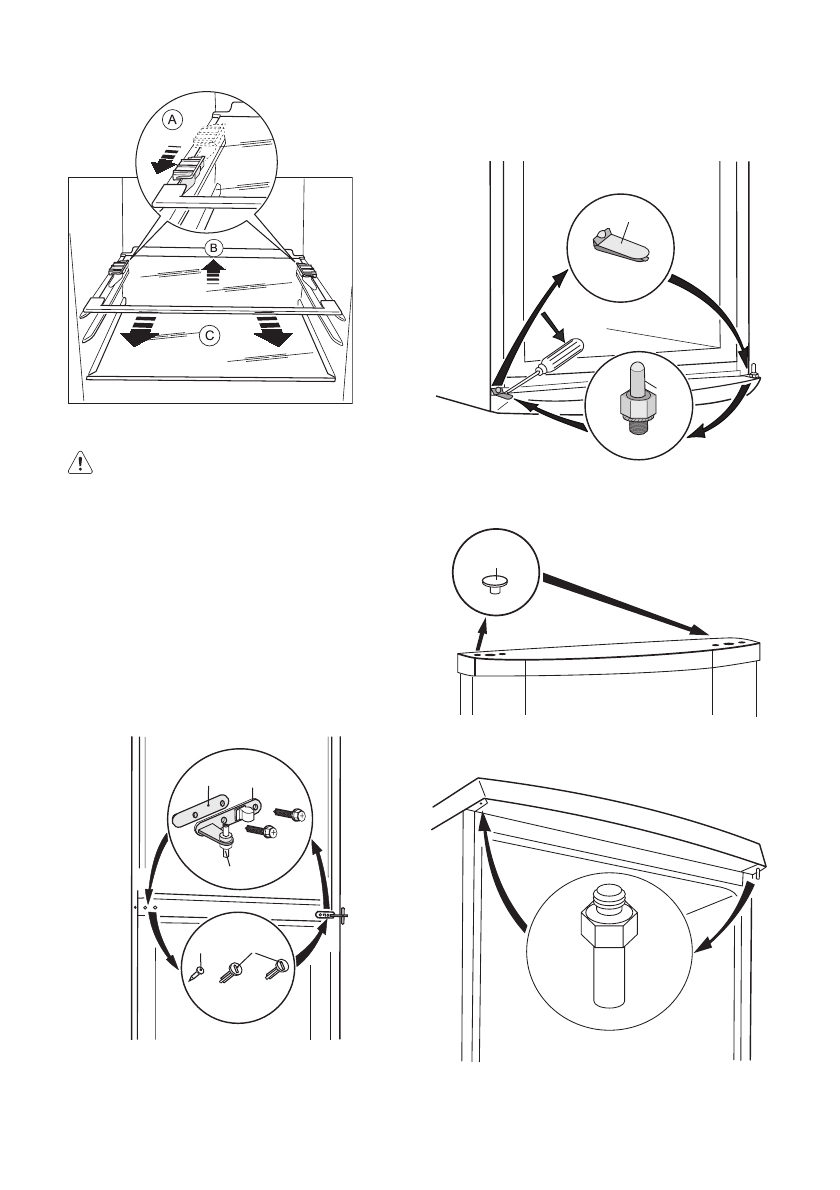 A

B

C