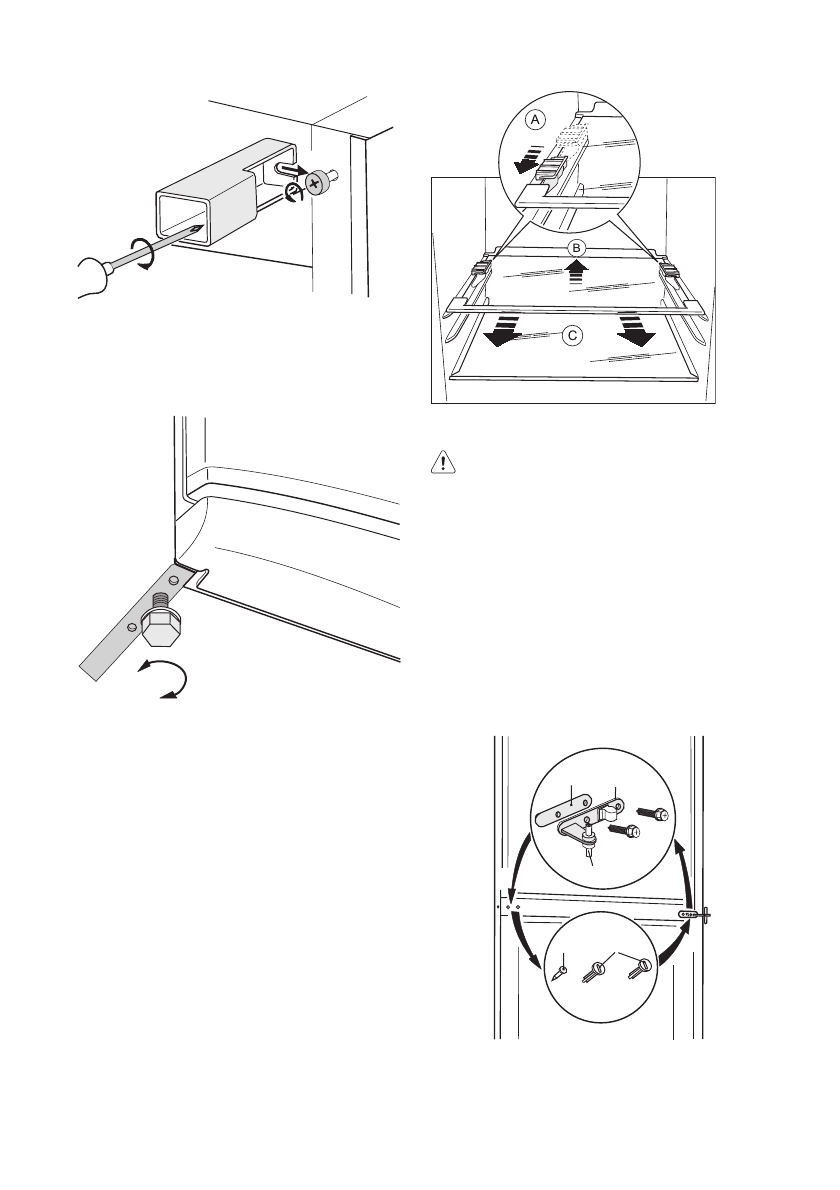 A

B

C