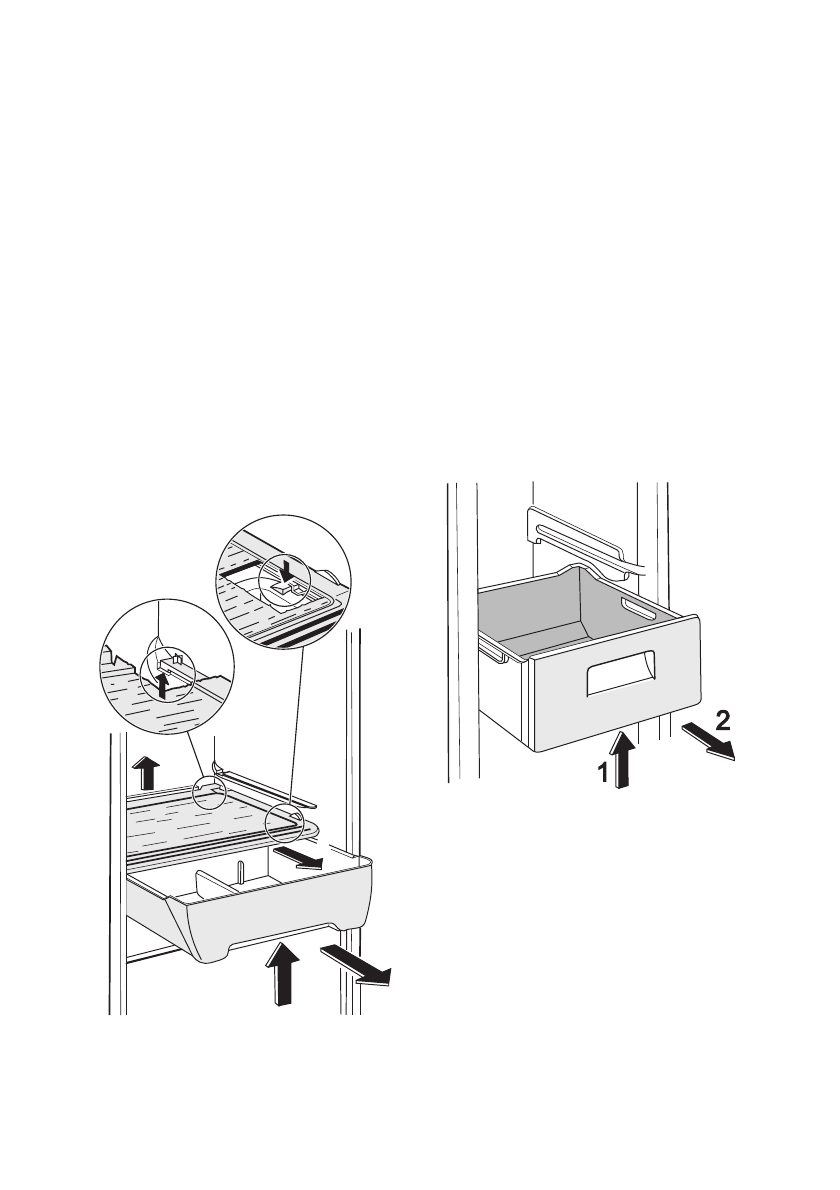 2
1