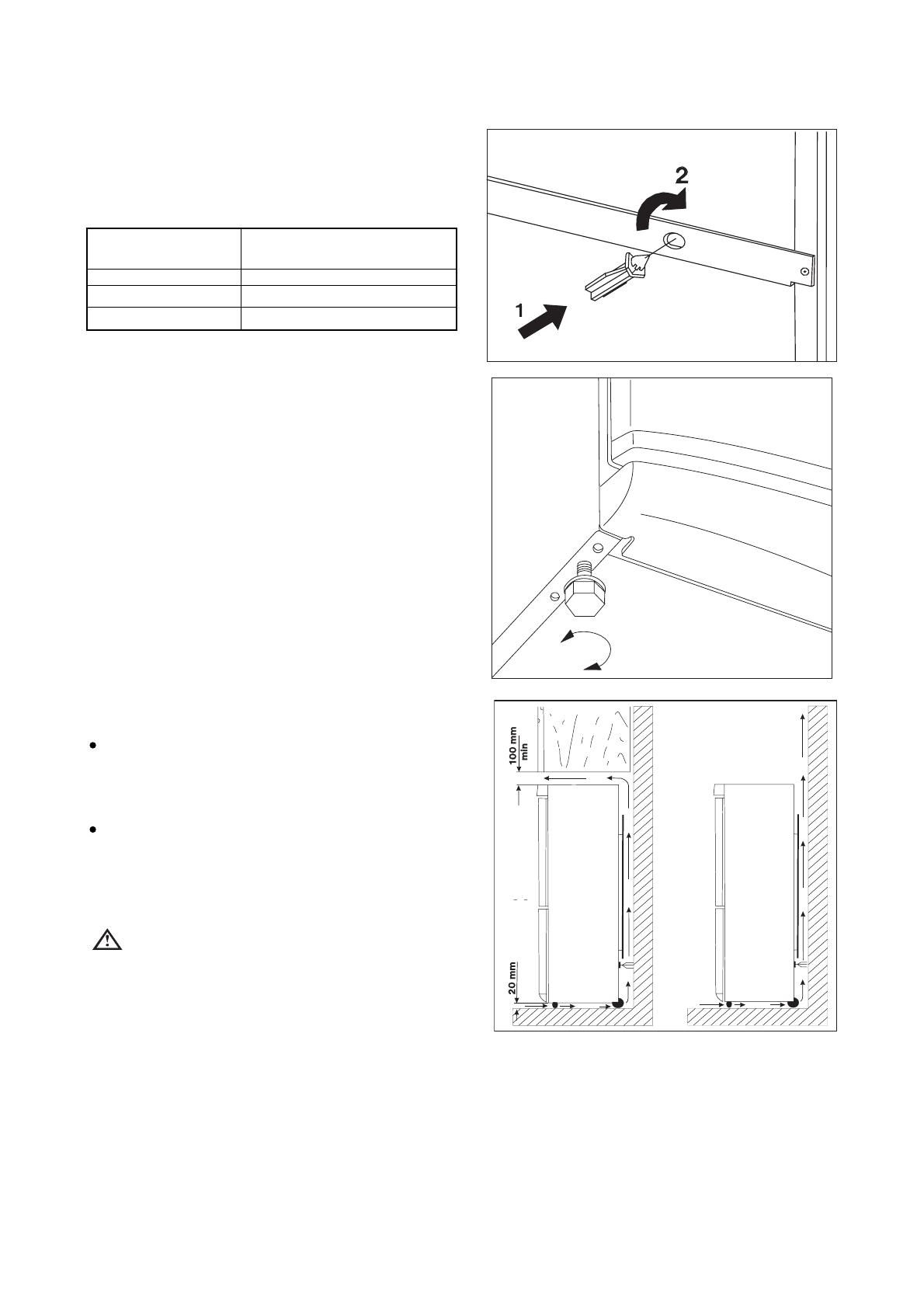 2

1

100 mm min

20 mm