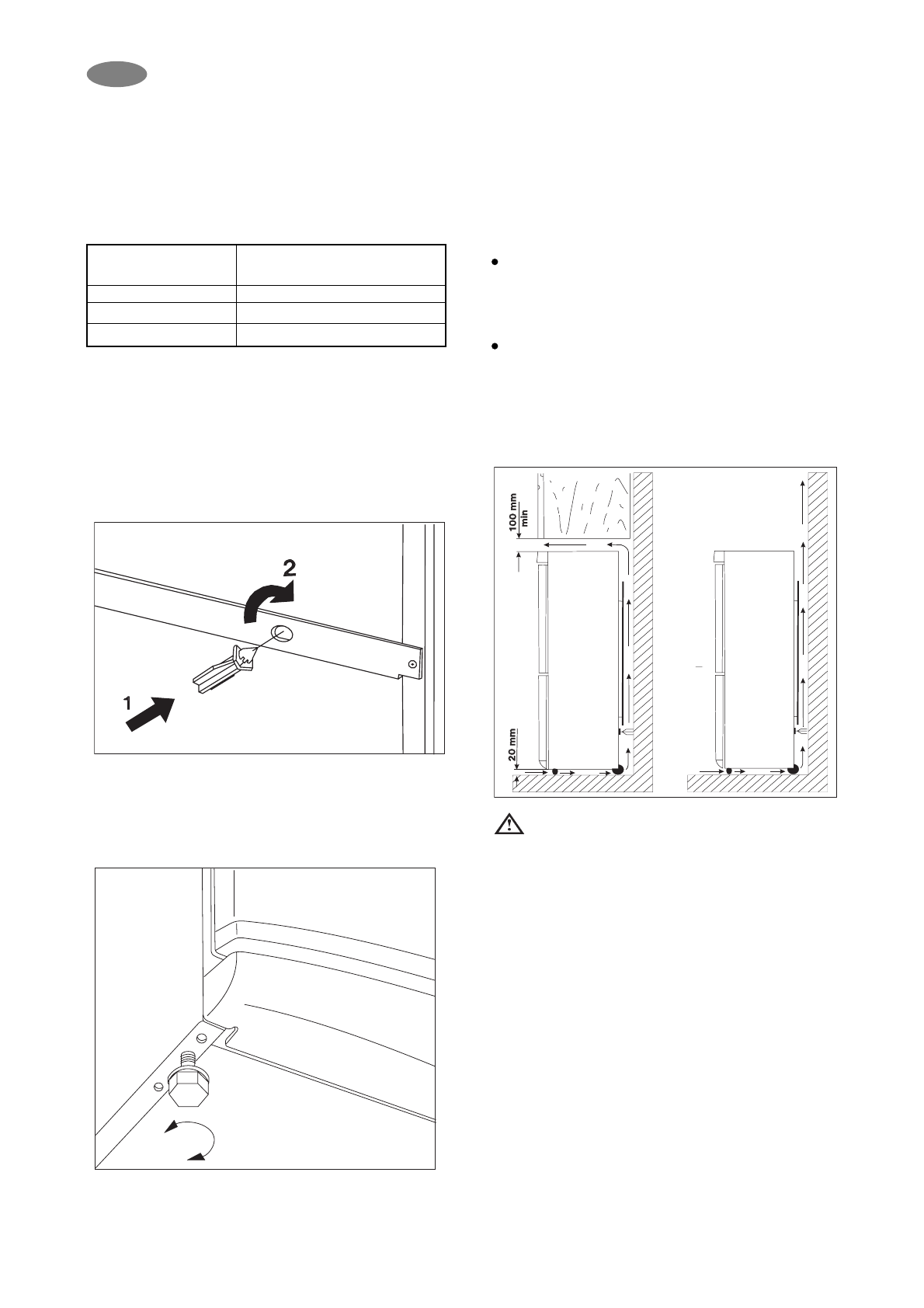 2

1

100 mm min

20 mm