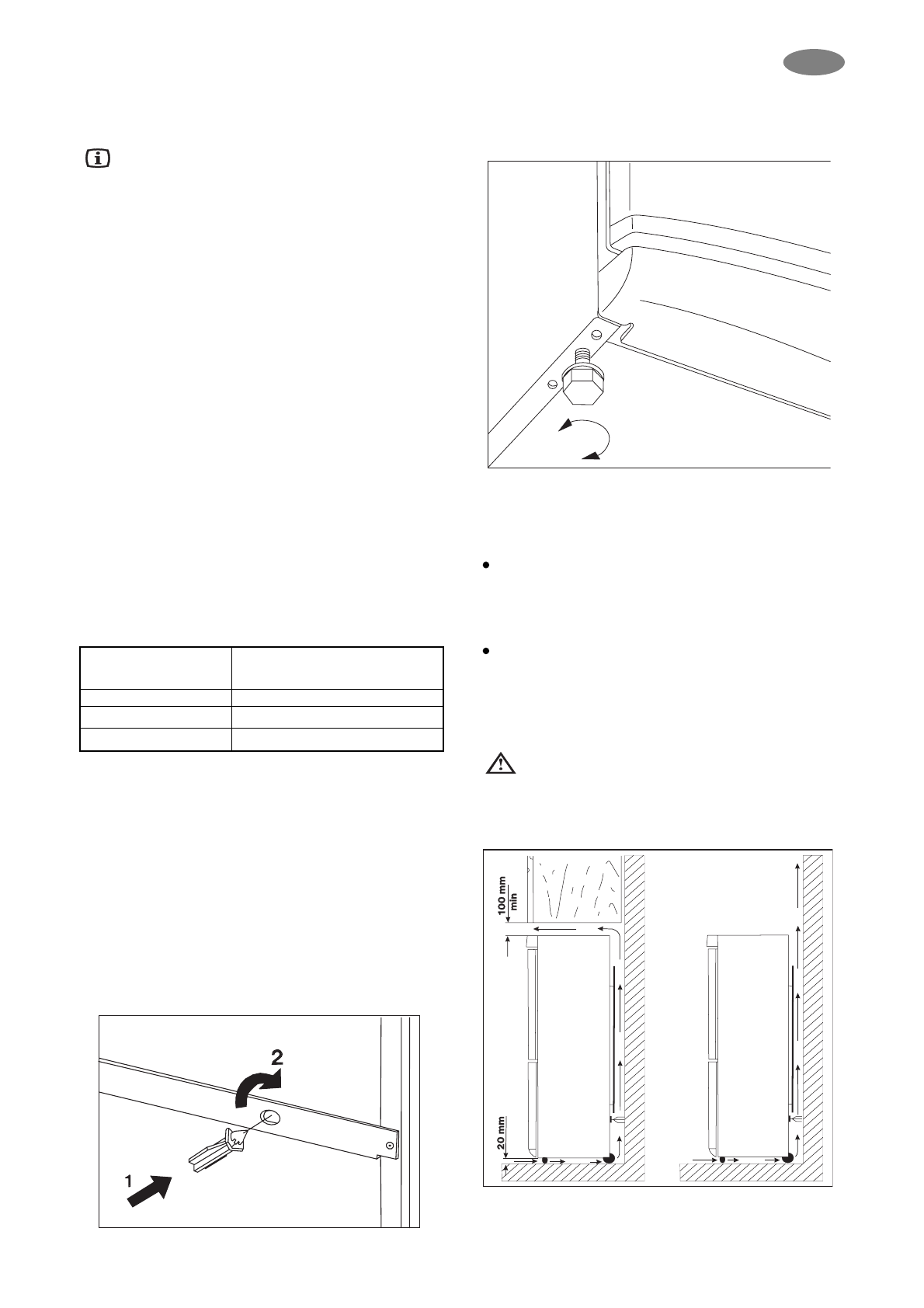 2

1

100 mm min

20 mm