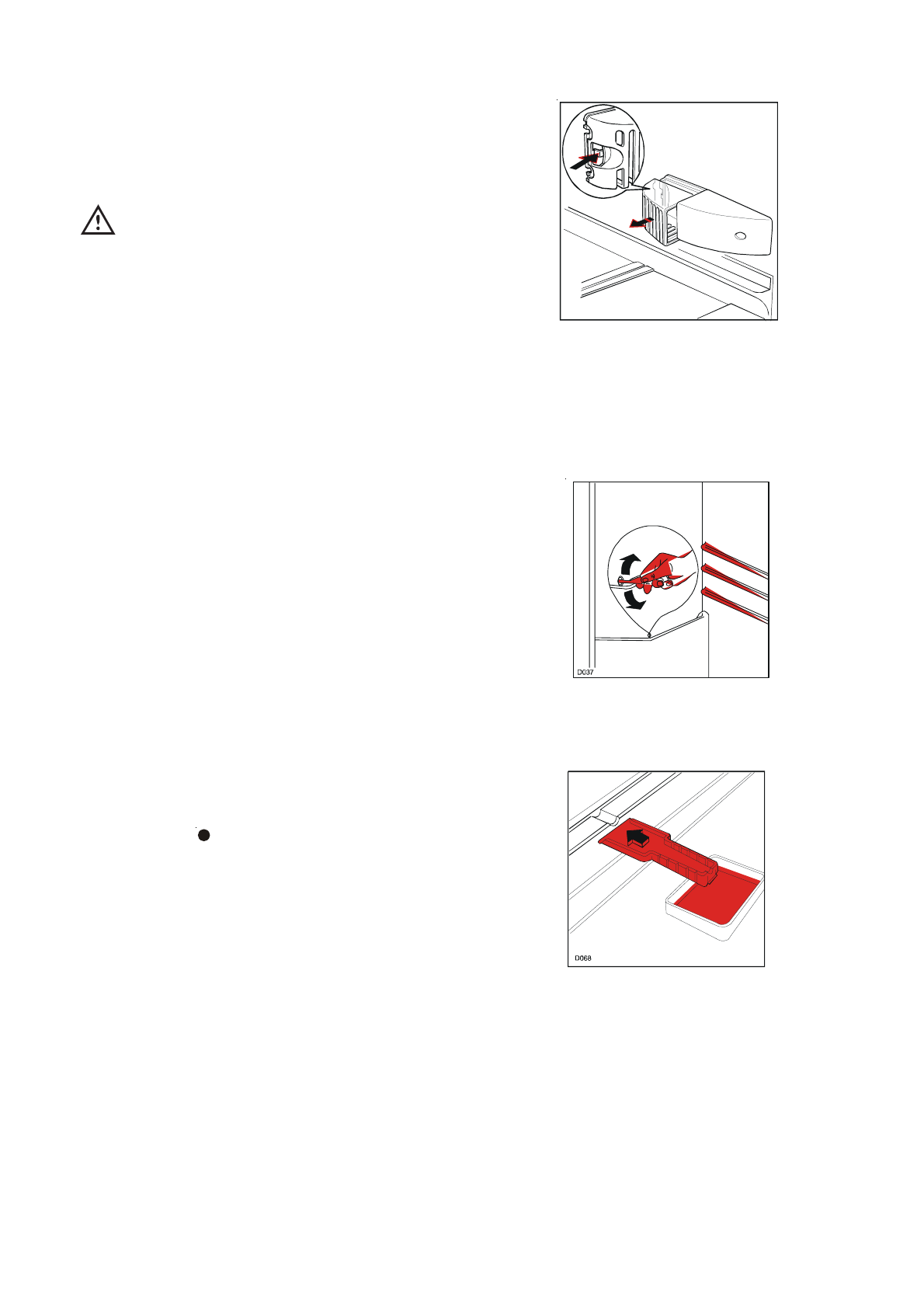 D037

D068