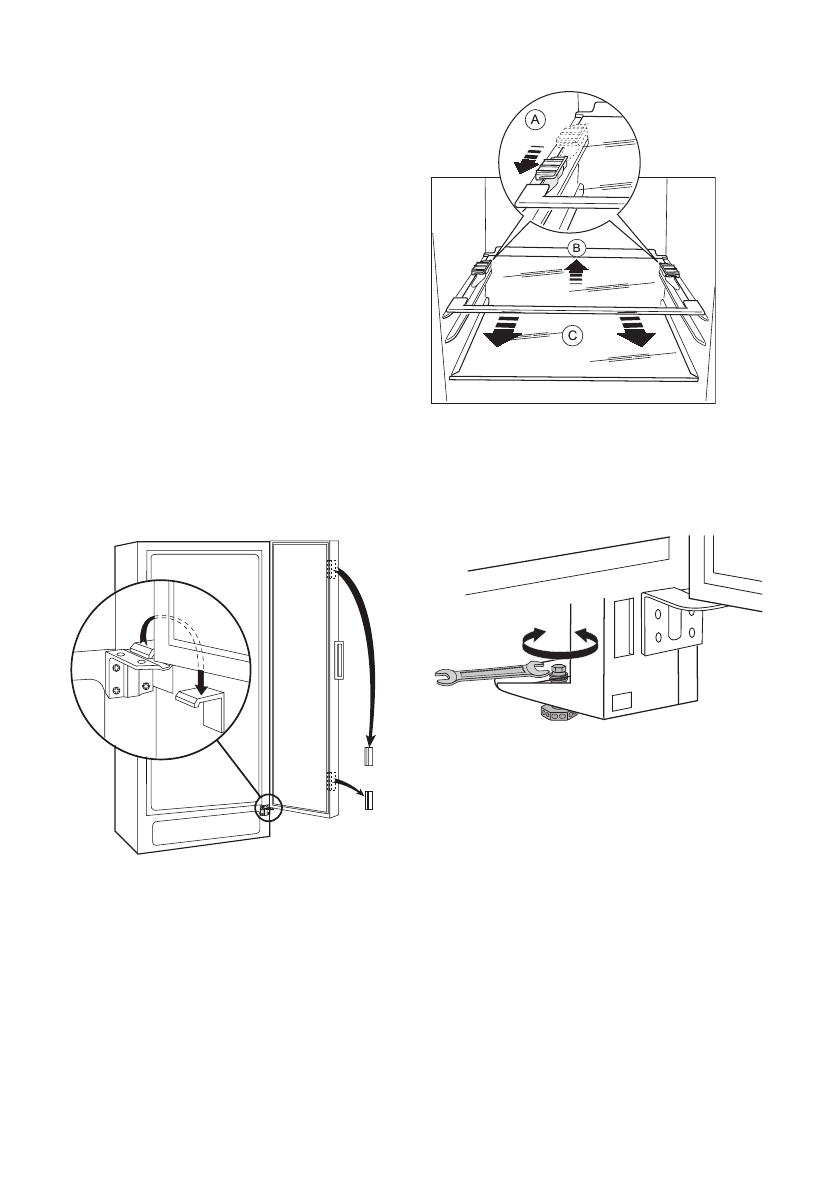 A

B

C