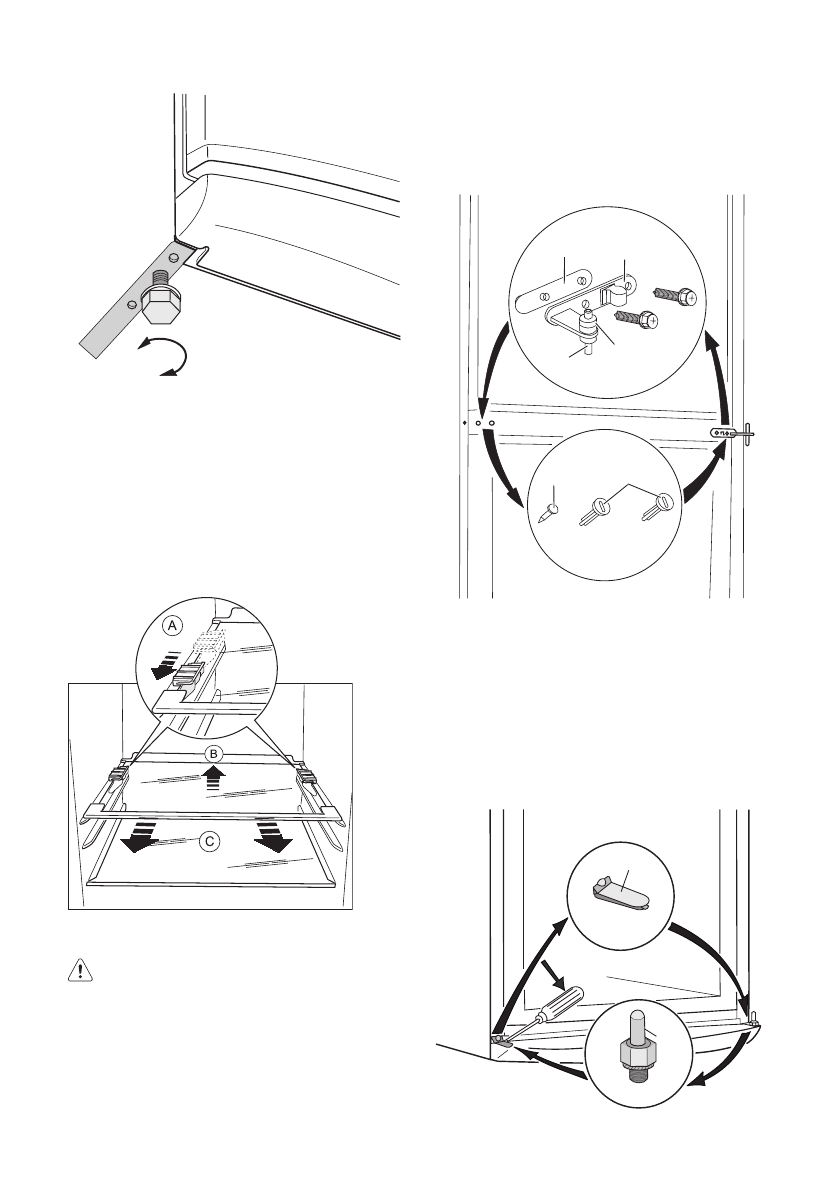 A

B

C