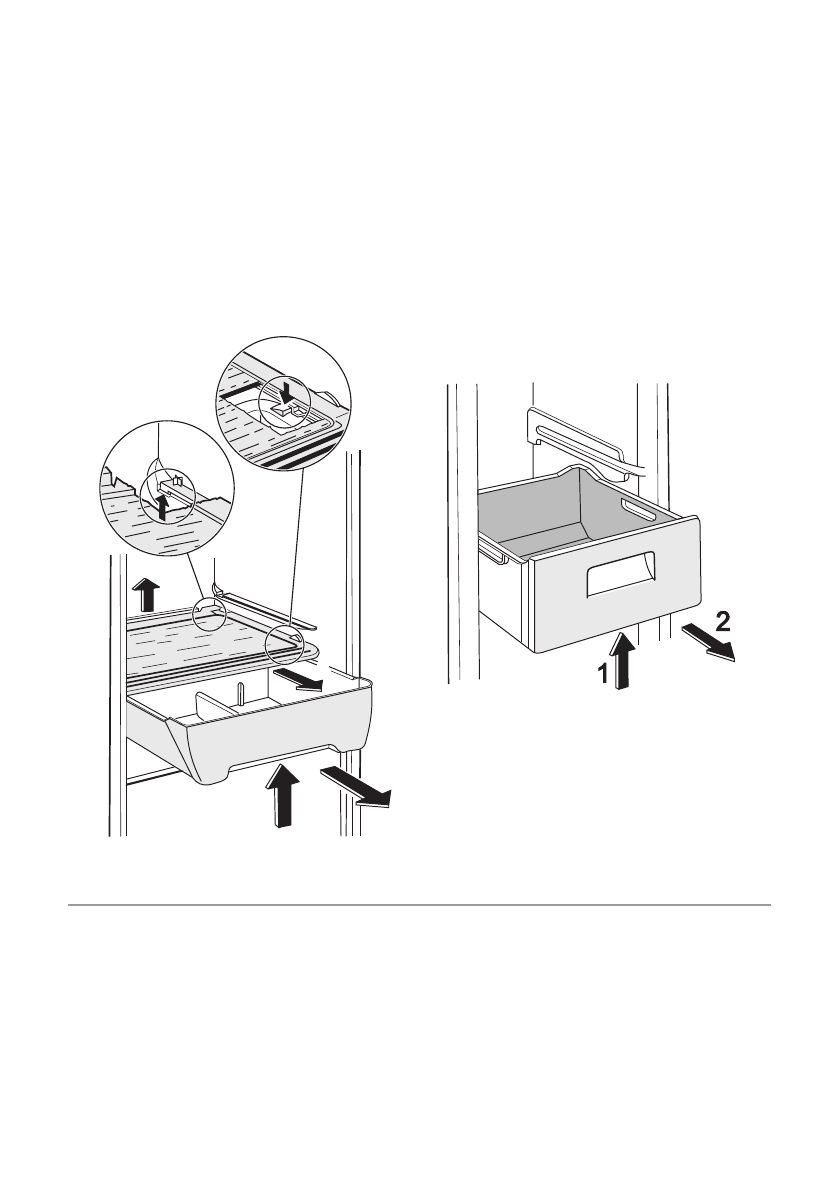 2
1