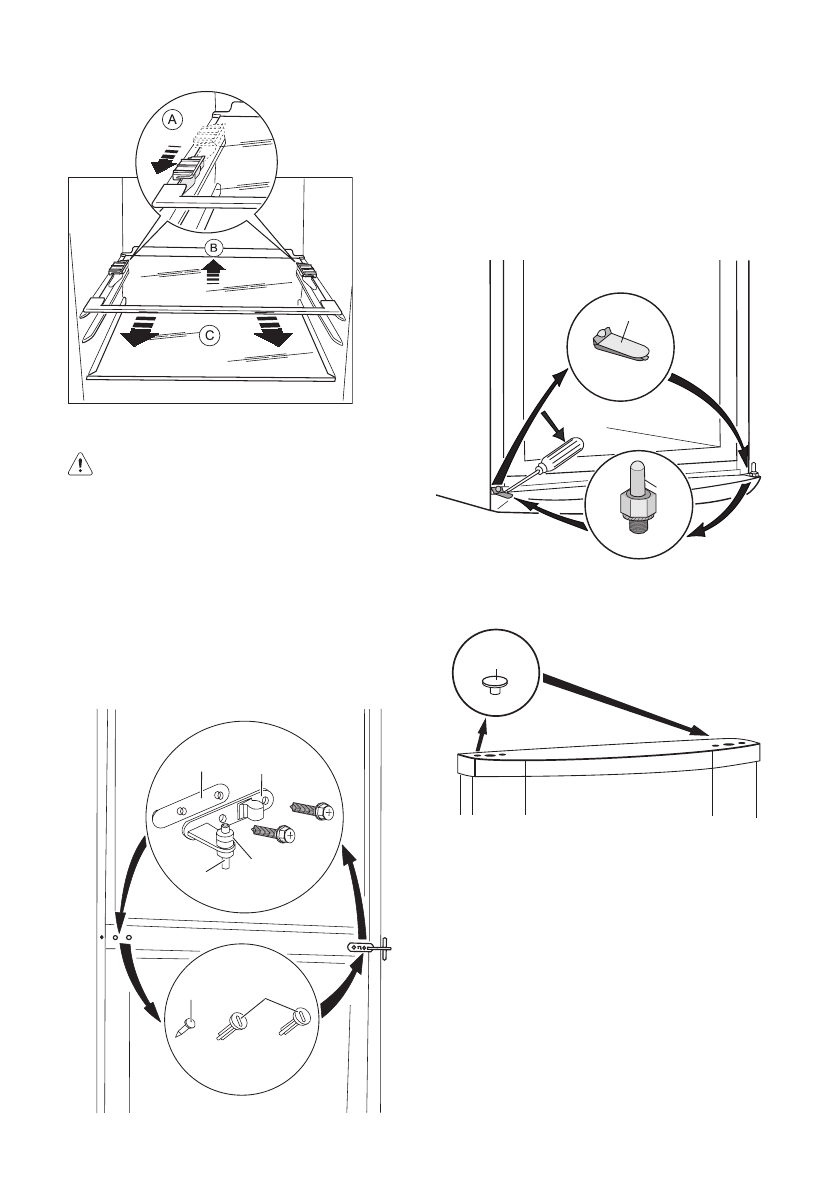 A

B

C