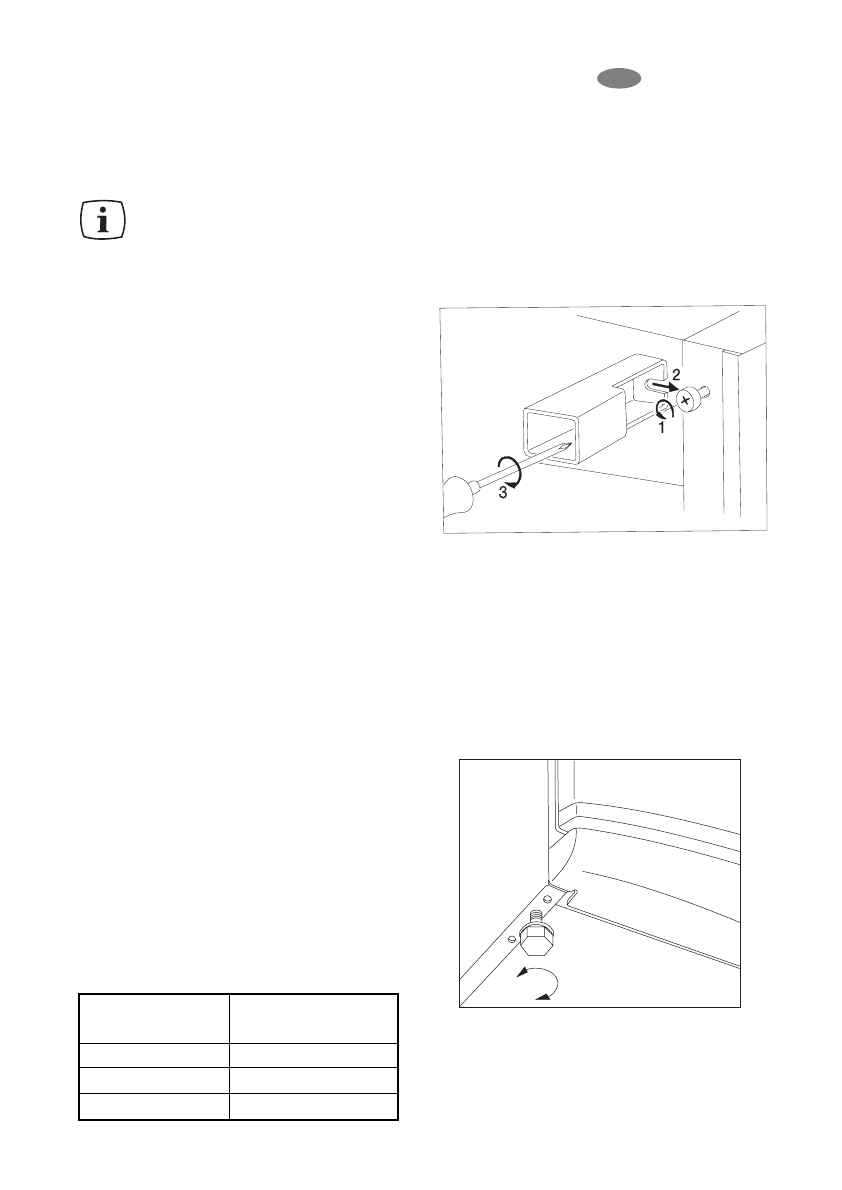 2

1

3