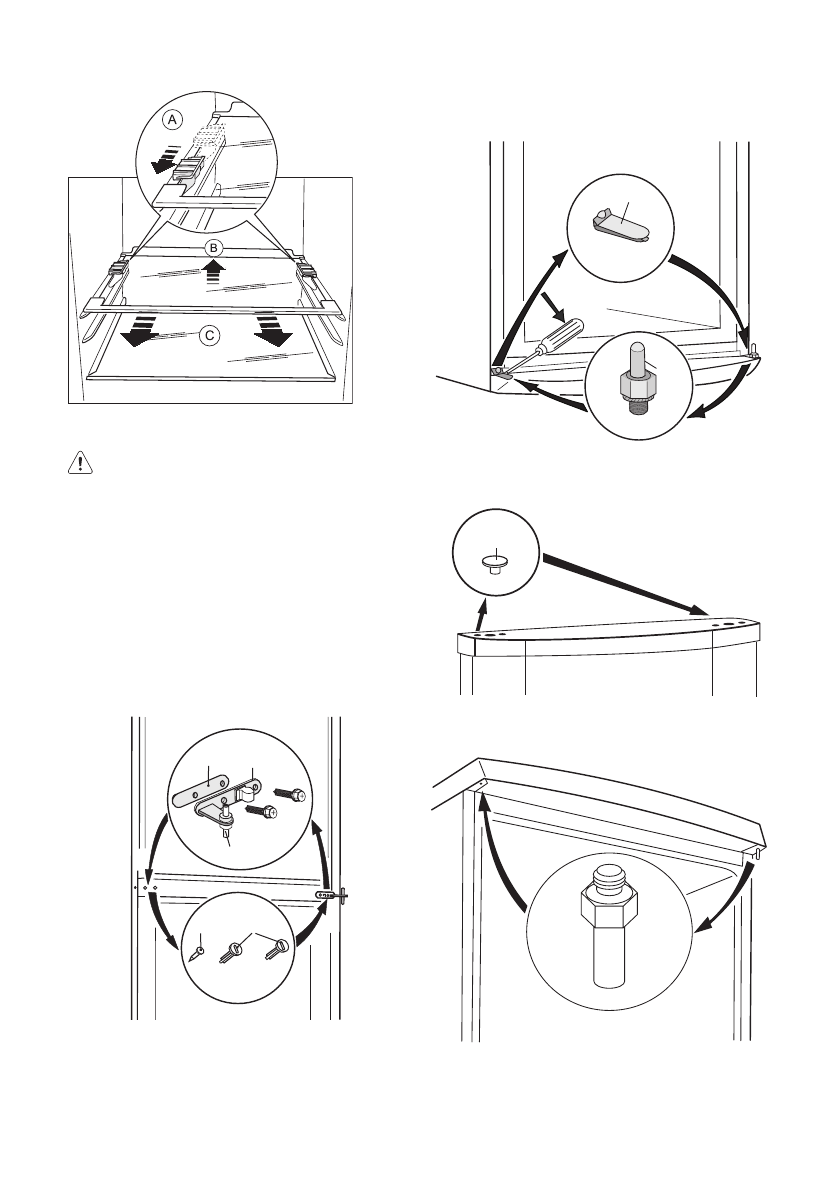 A

B

C