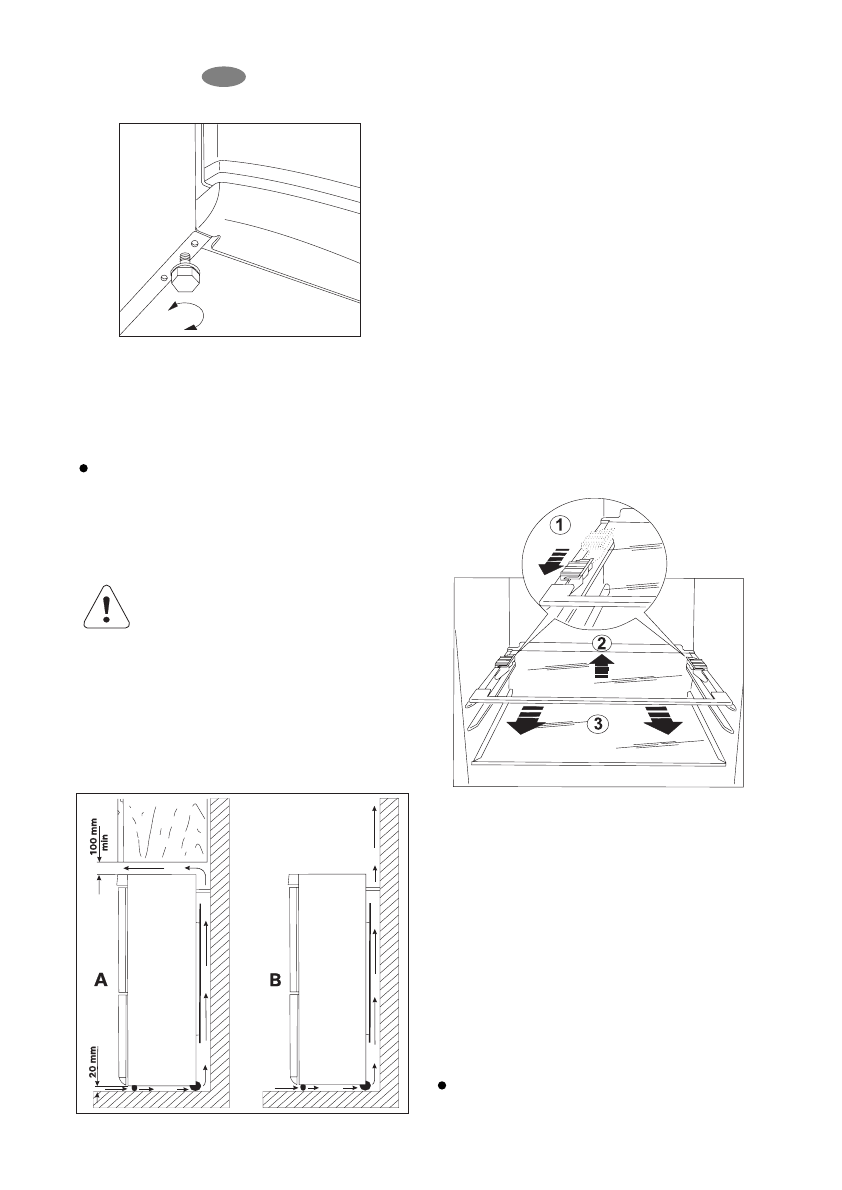 1

2

3

100 mm min

A

B

20 mm