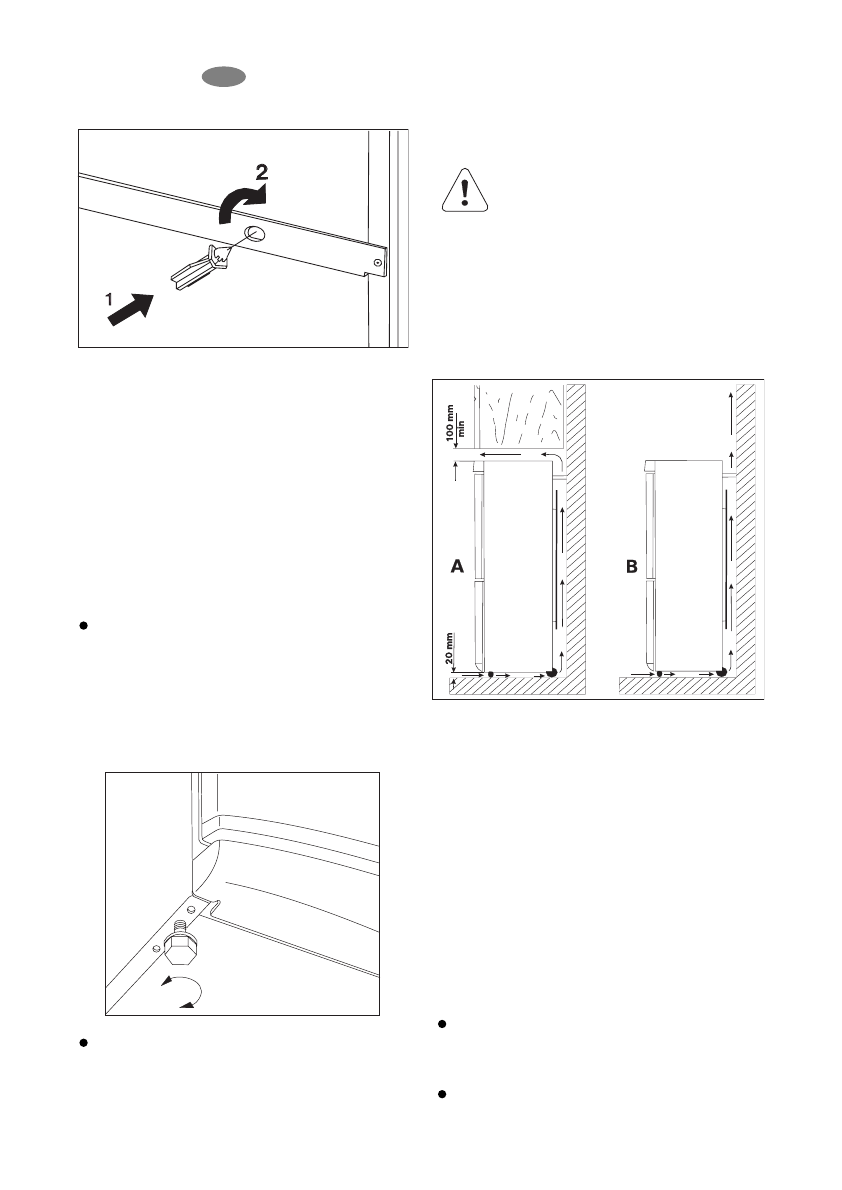 2

1

100 mm min

A

B

20 mm