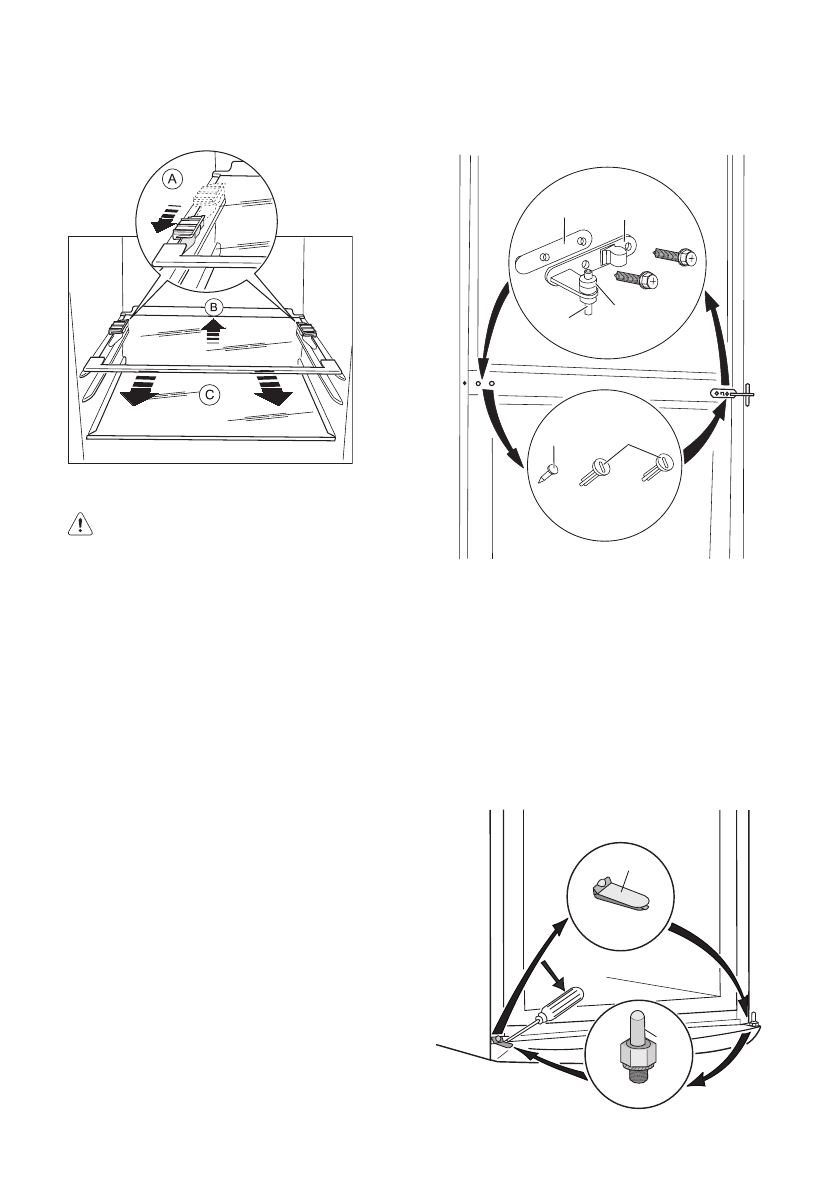 A

B

C