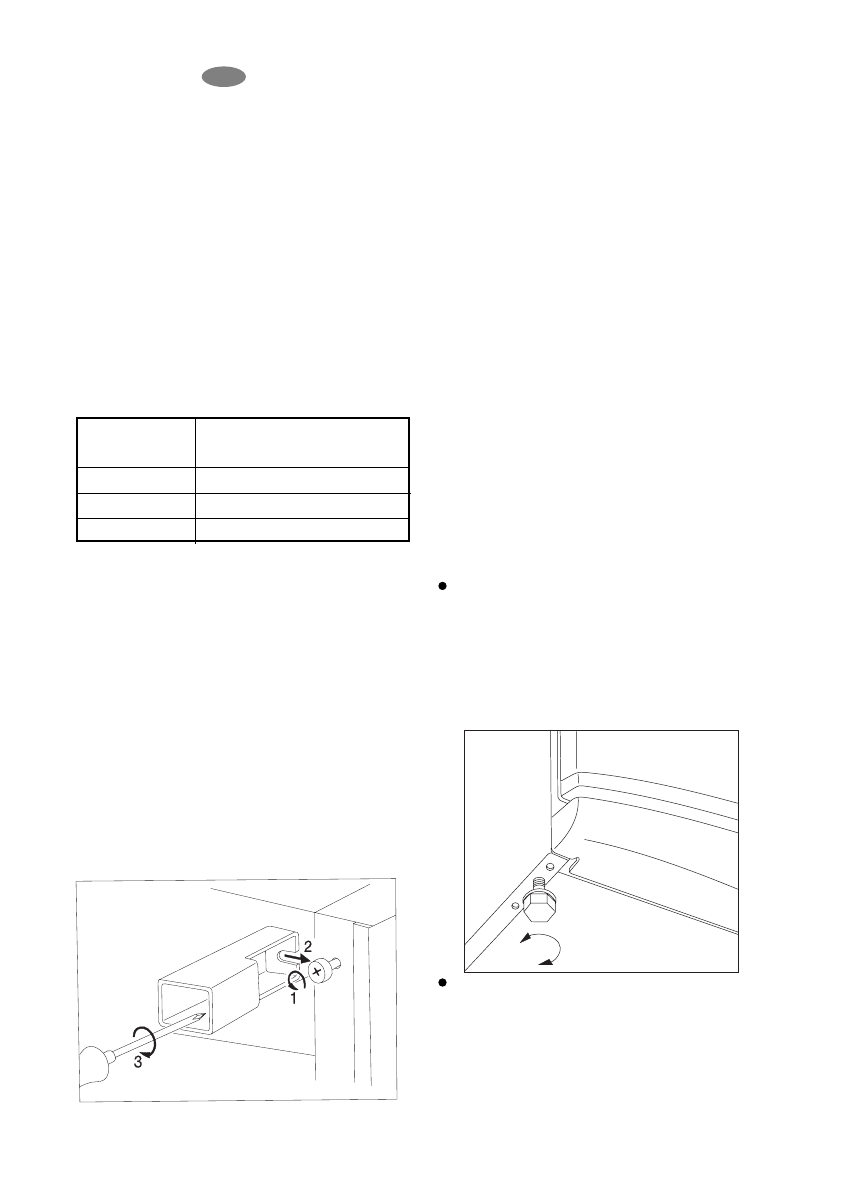 2

1

3