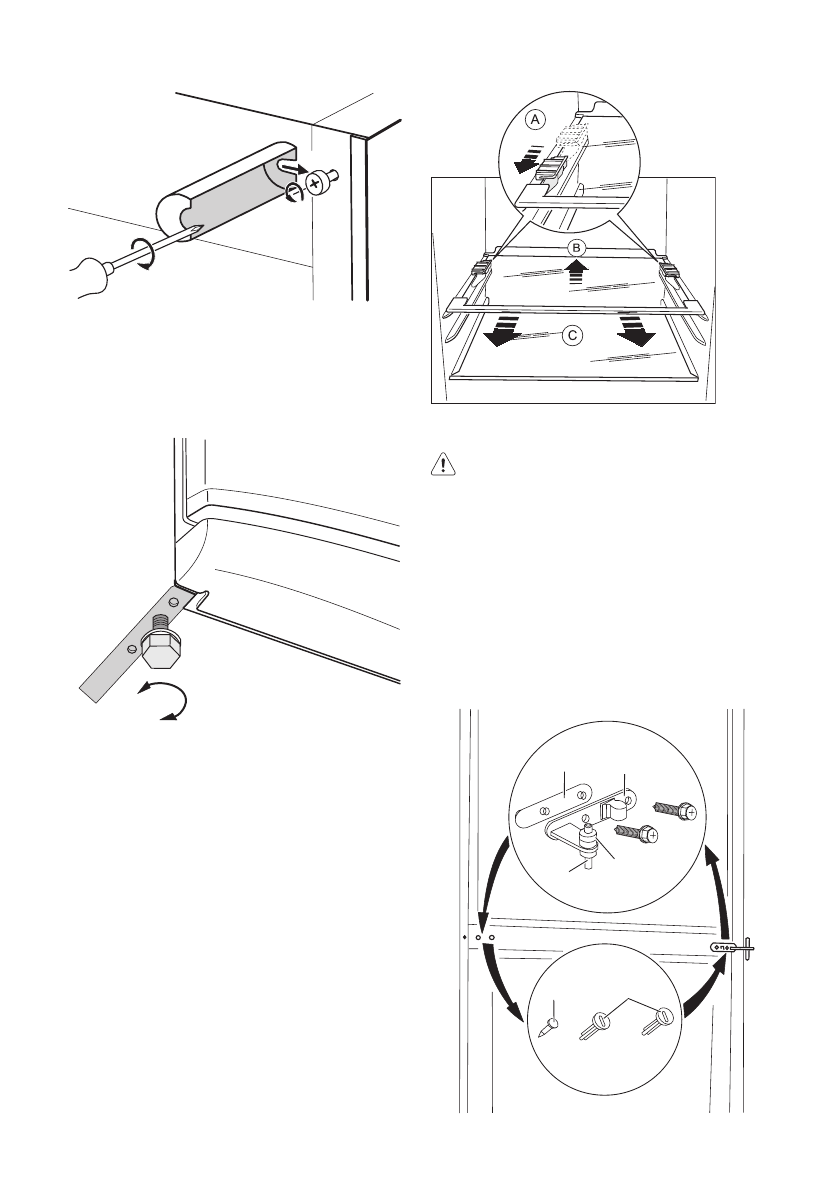 A

B

C