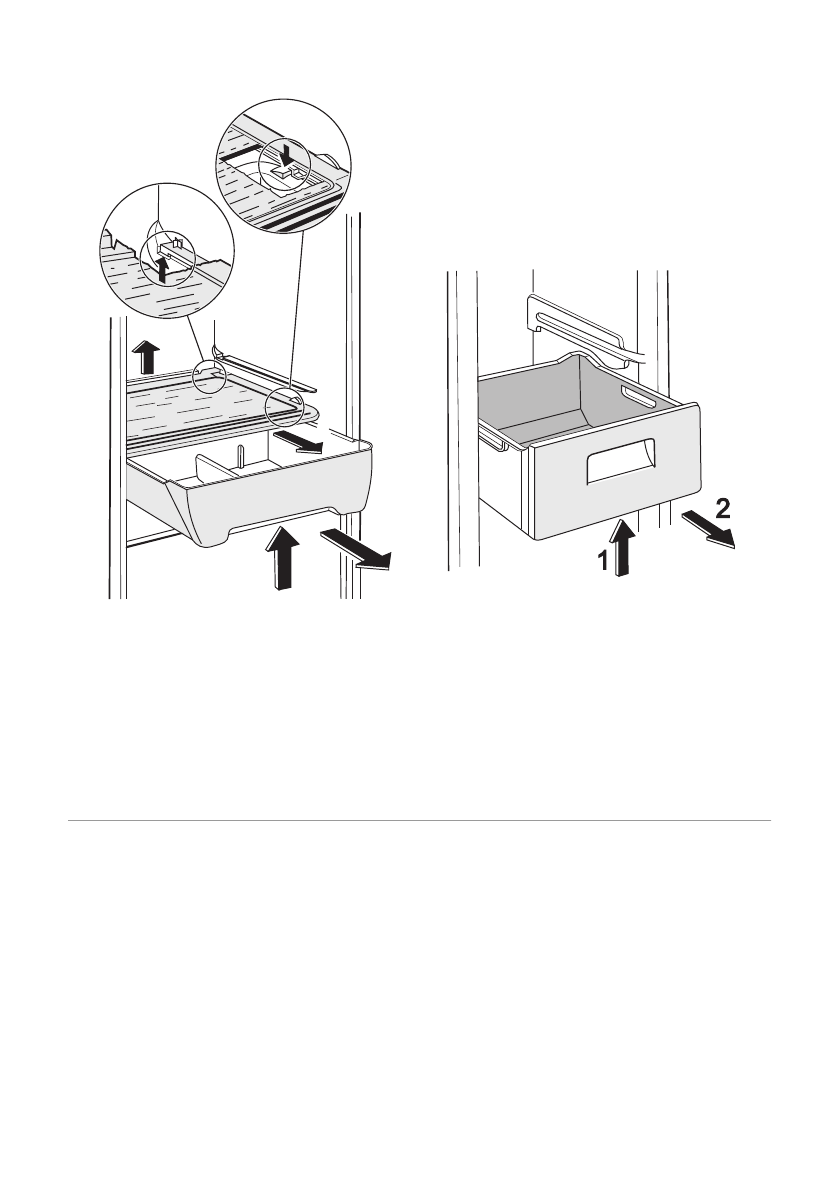 2

1