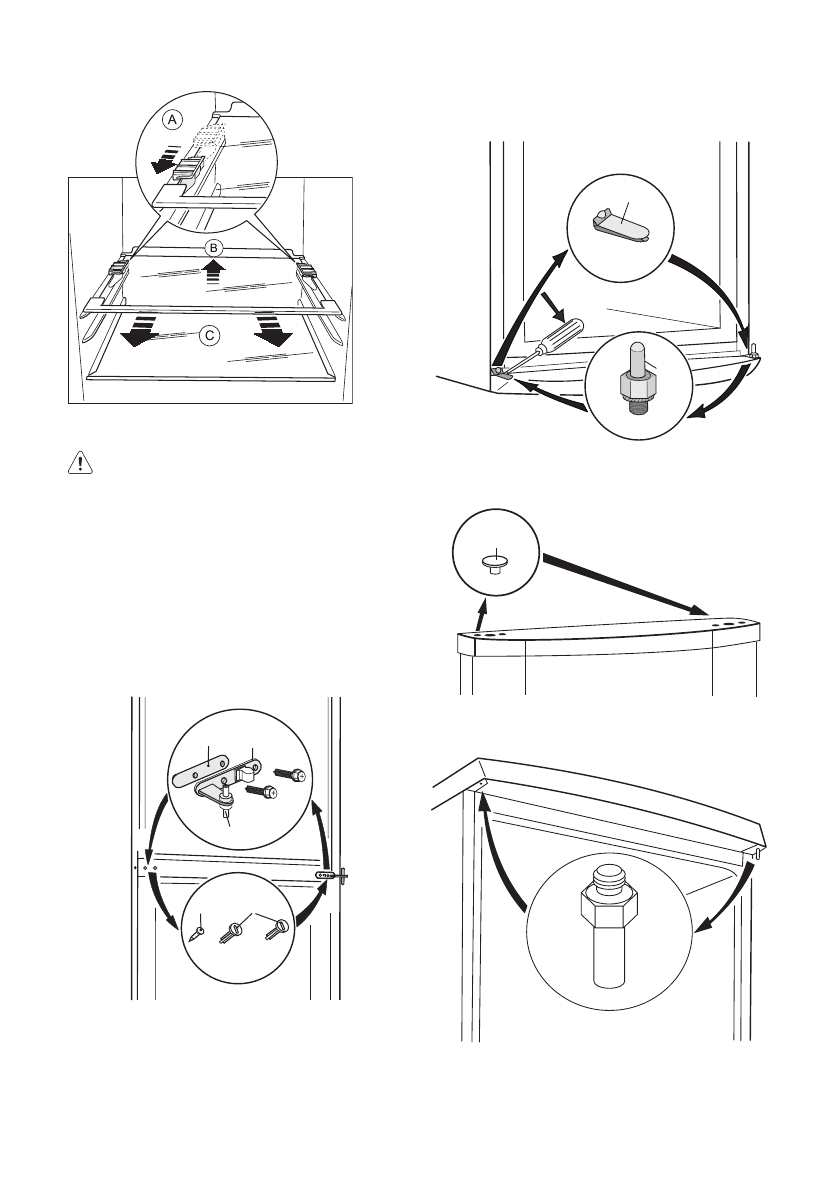 A

B

C