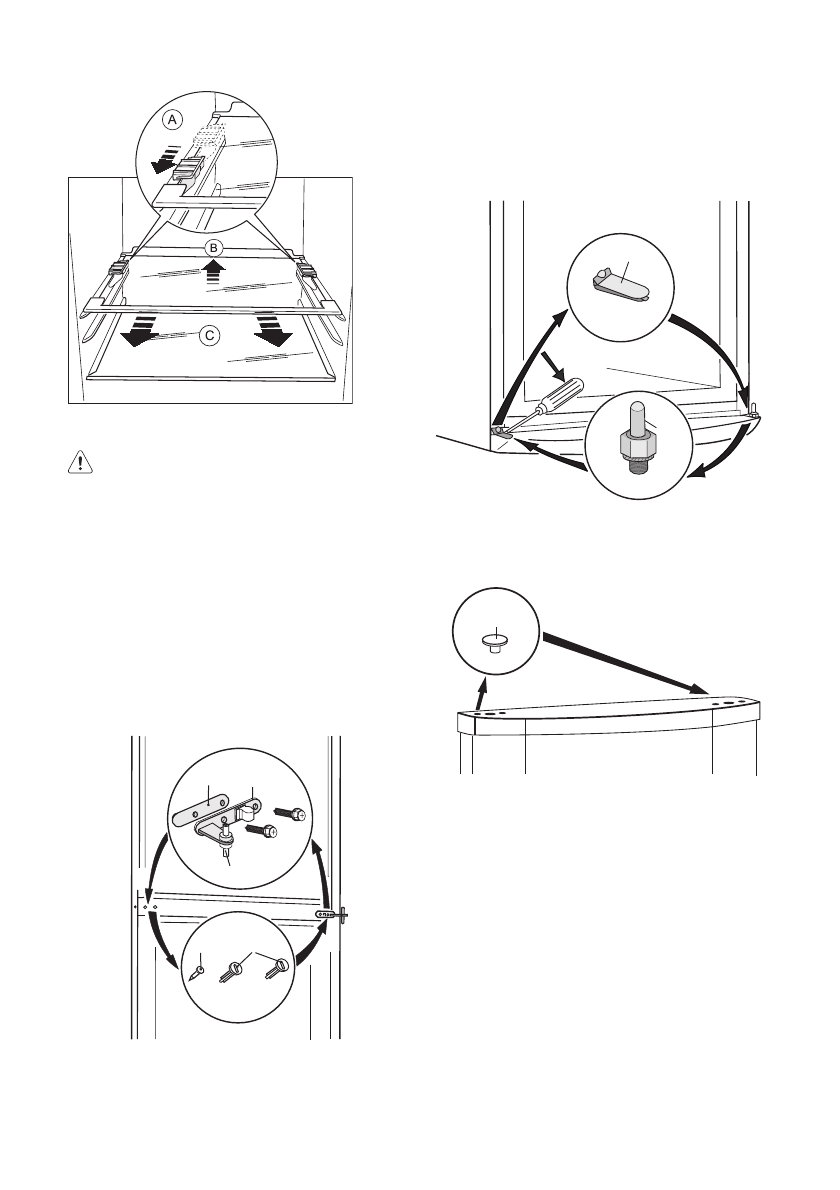 A

B

C