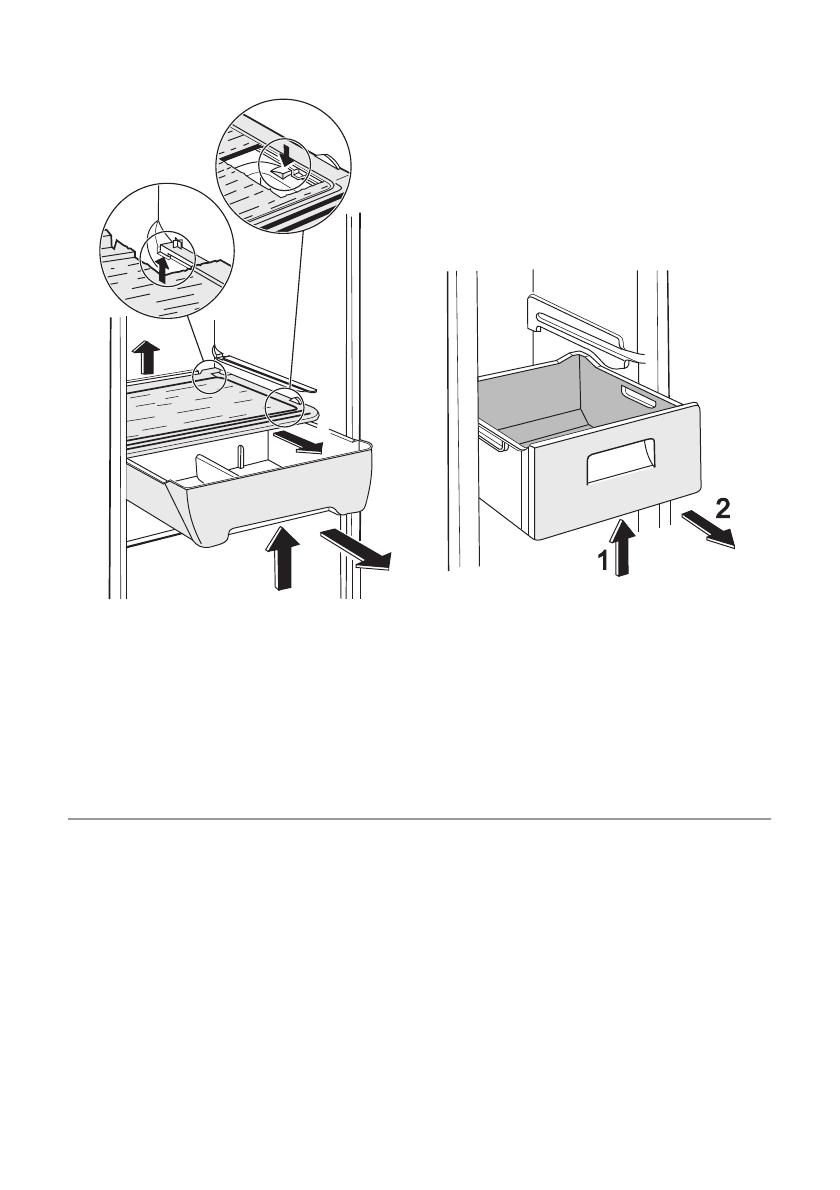 2
1