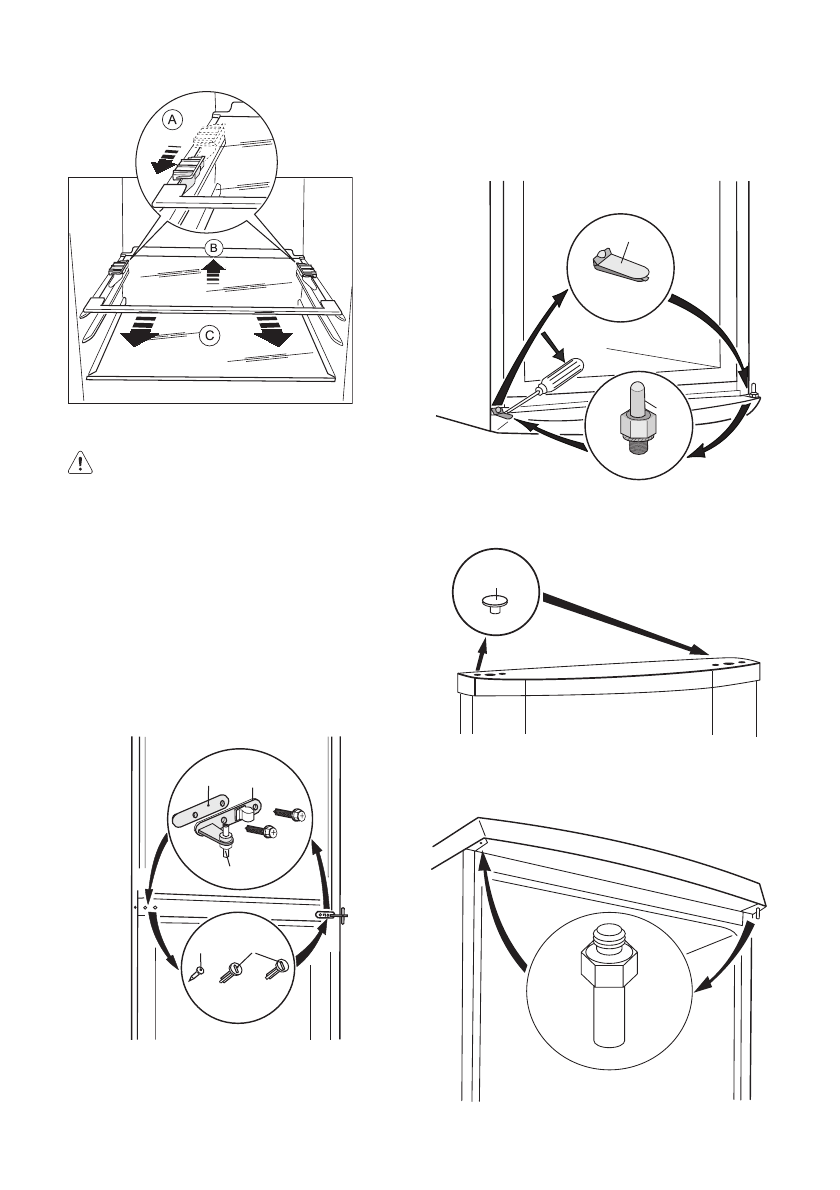 A

B

C