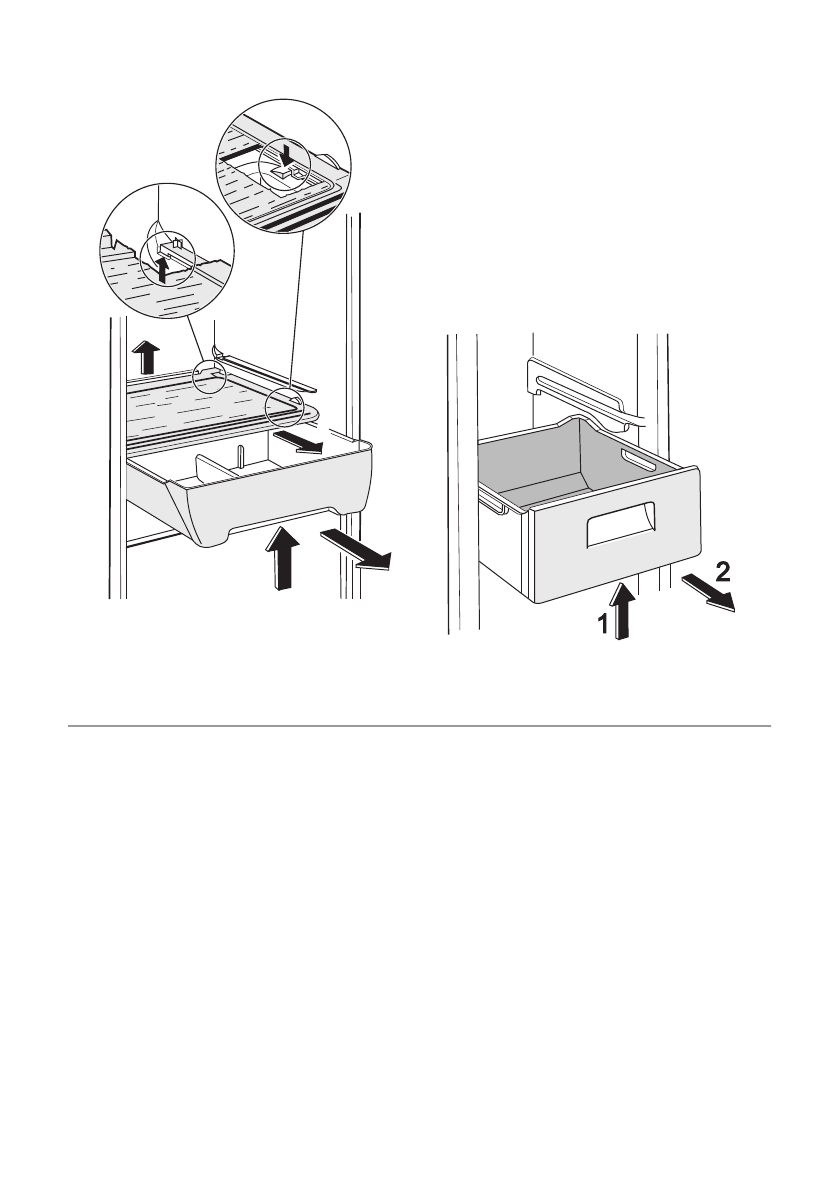 2
1