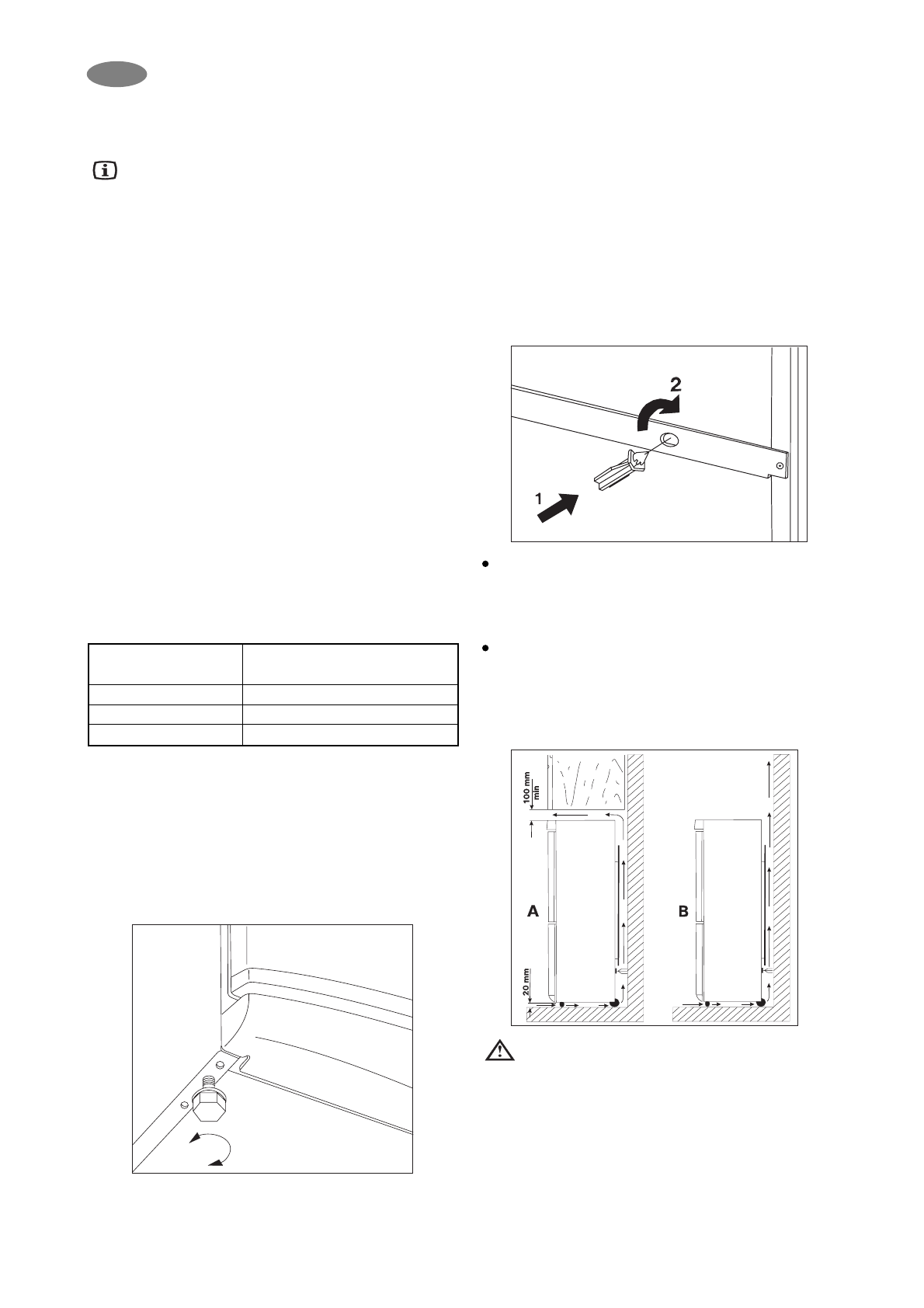 2

1

100 mm min

A

B

20 mm